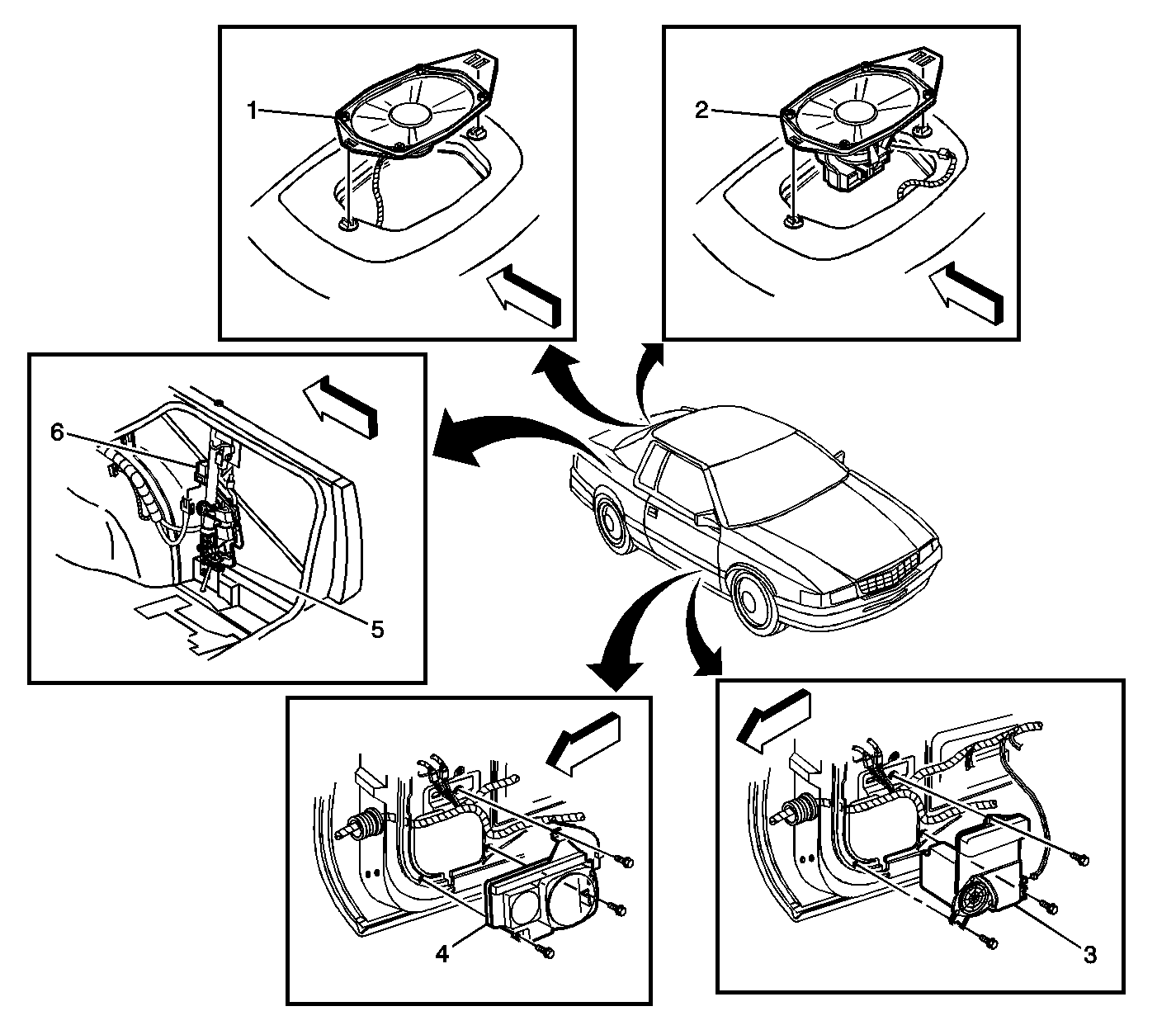 1
2
6
5
4
3