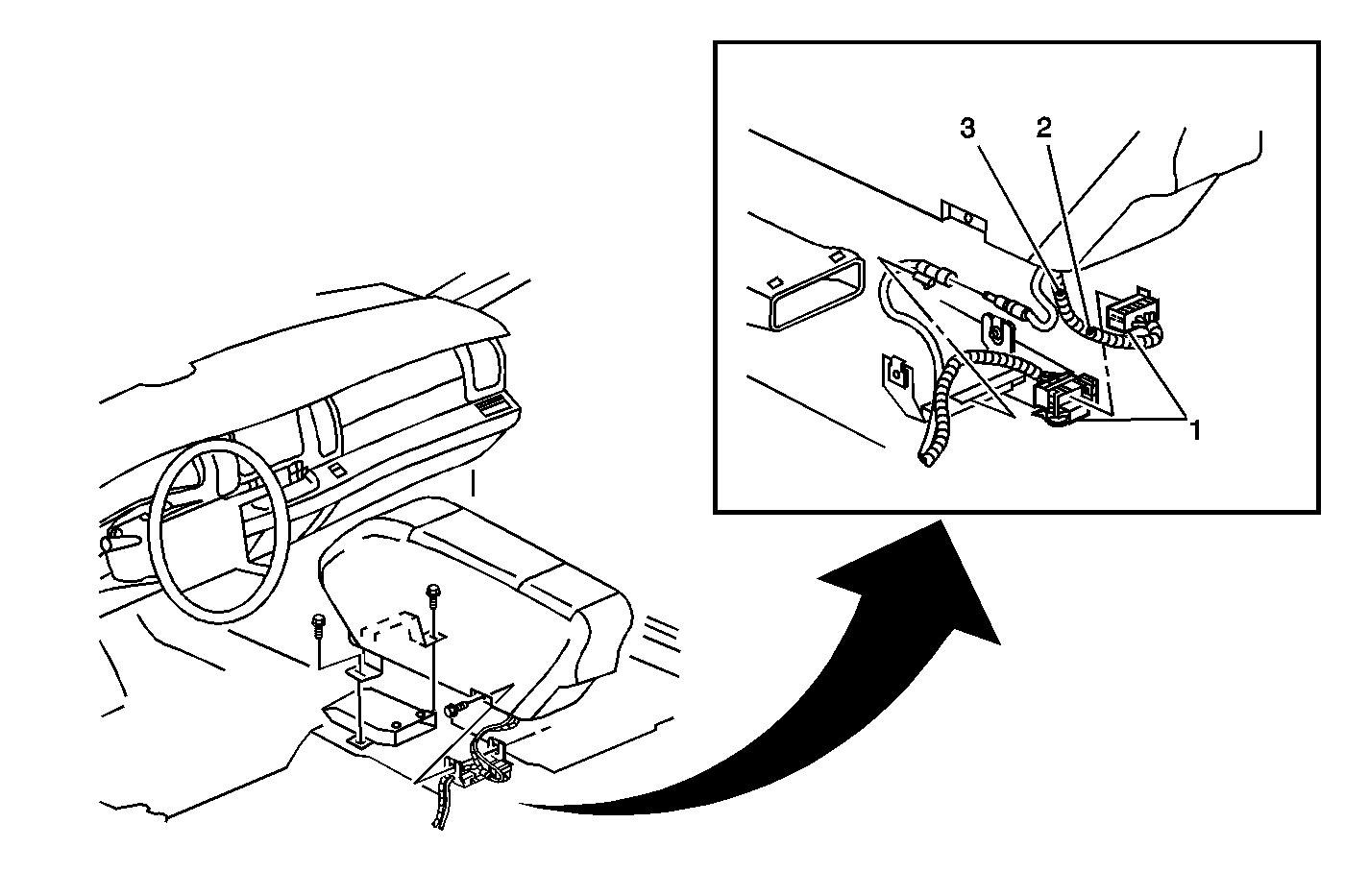 3
2
1