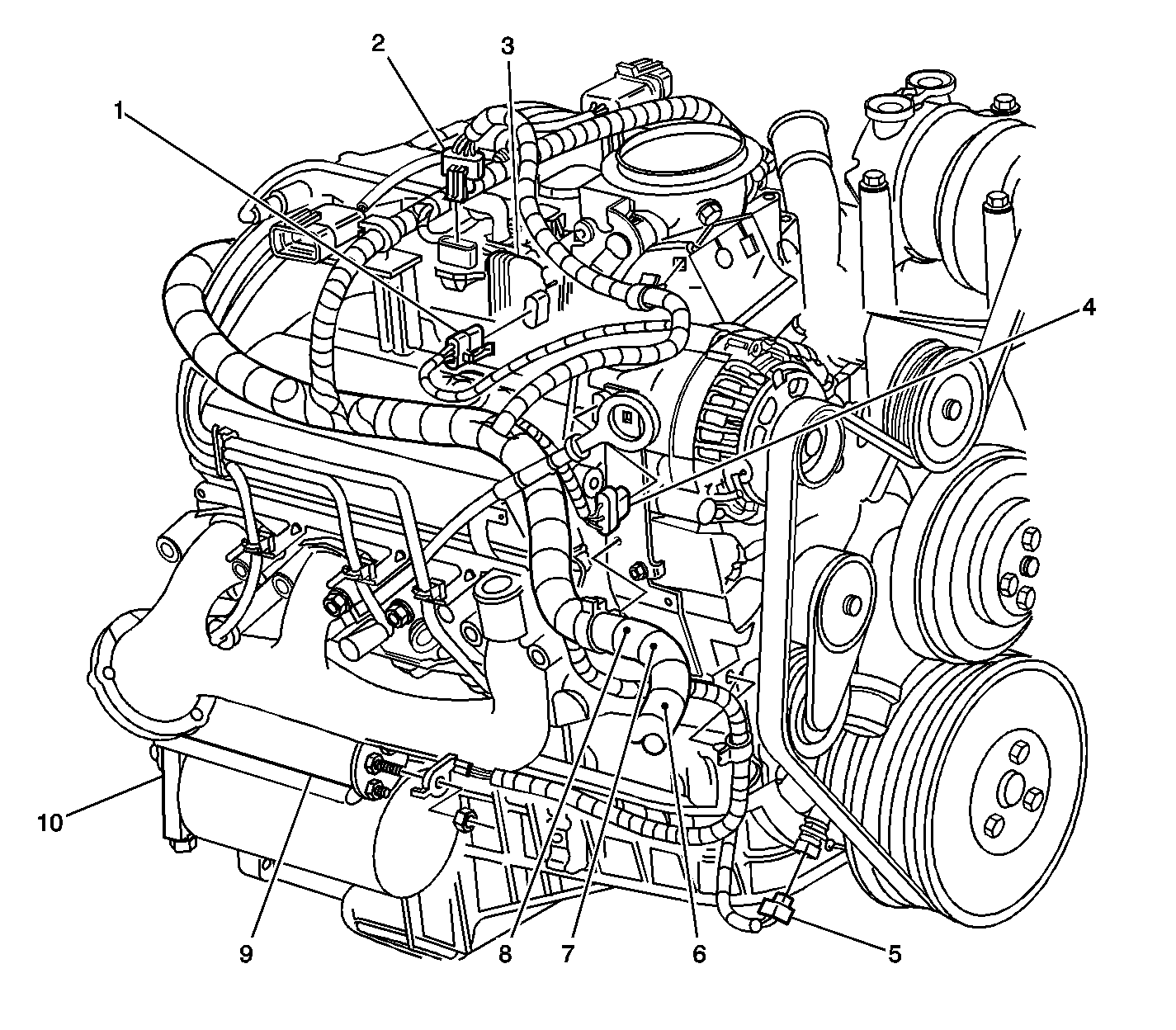 2
3
1
4
10
9
8
7
6
5