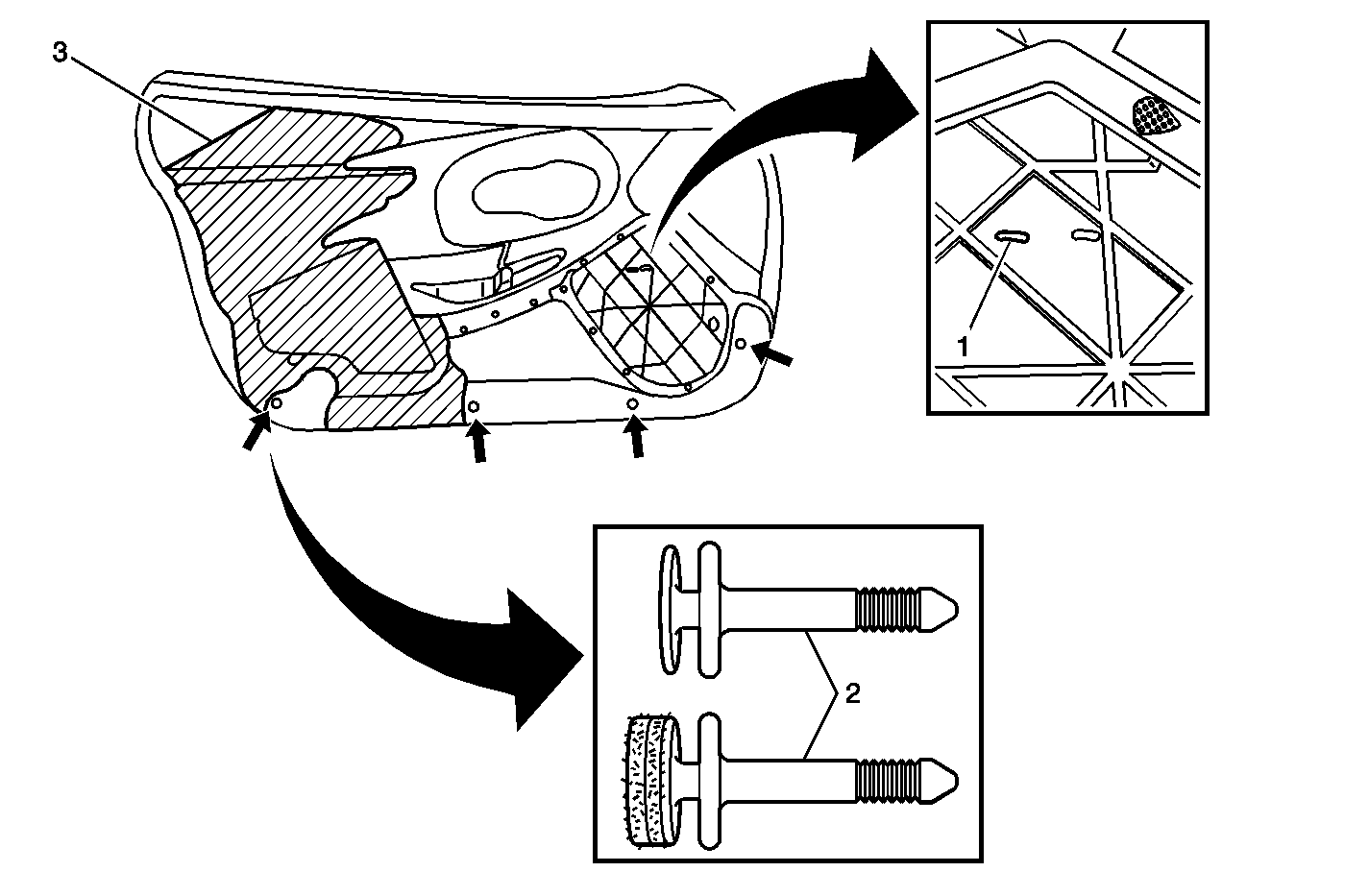 3

1

2