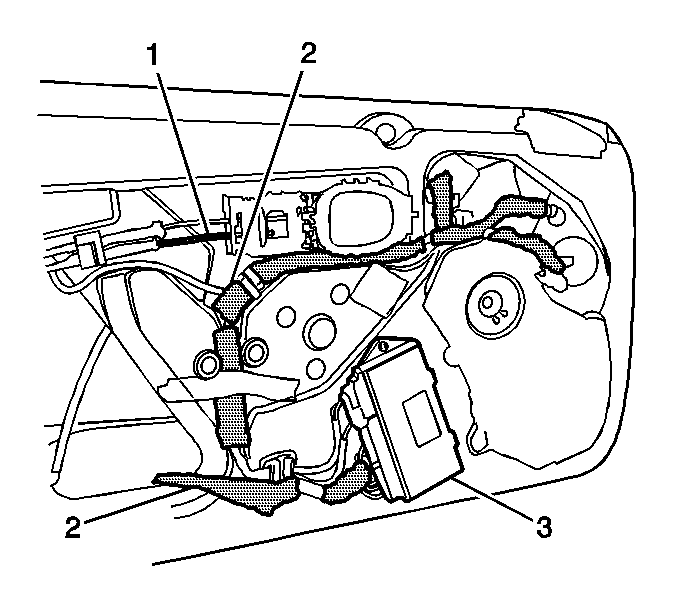 1
2
2
3