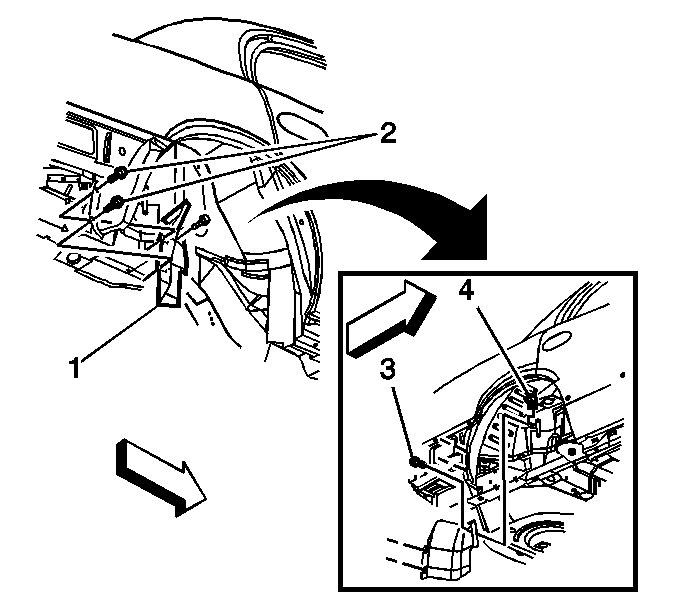 2
1
4
3