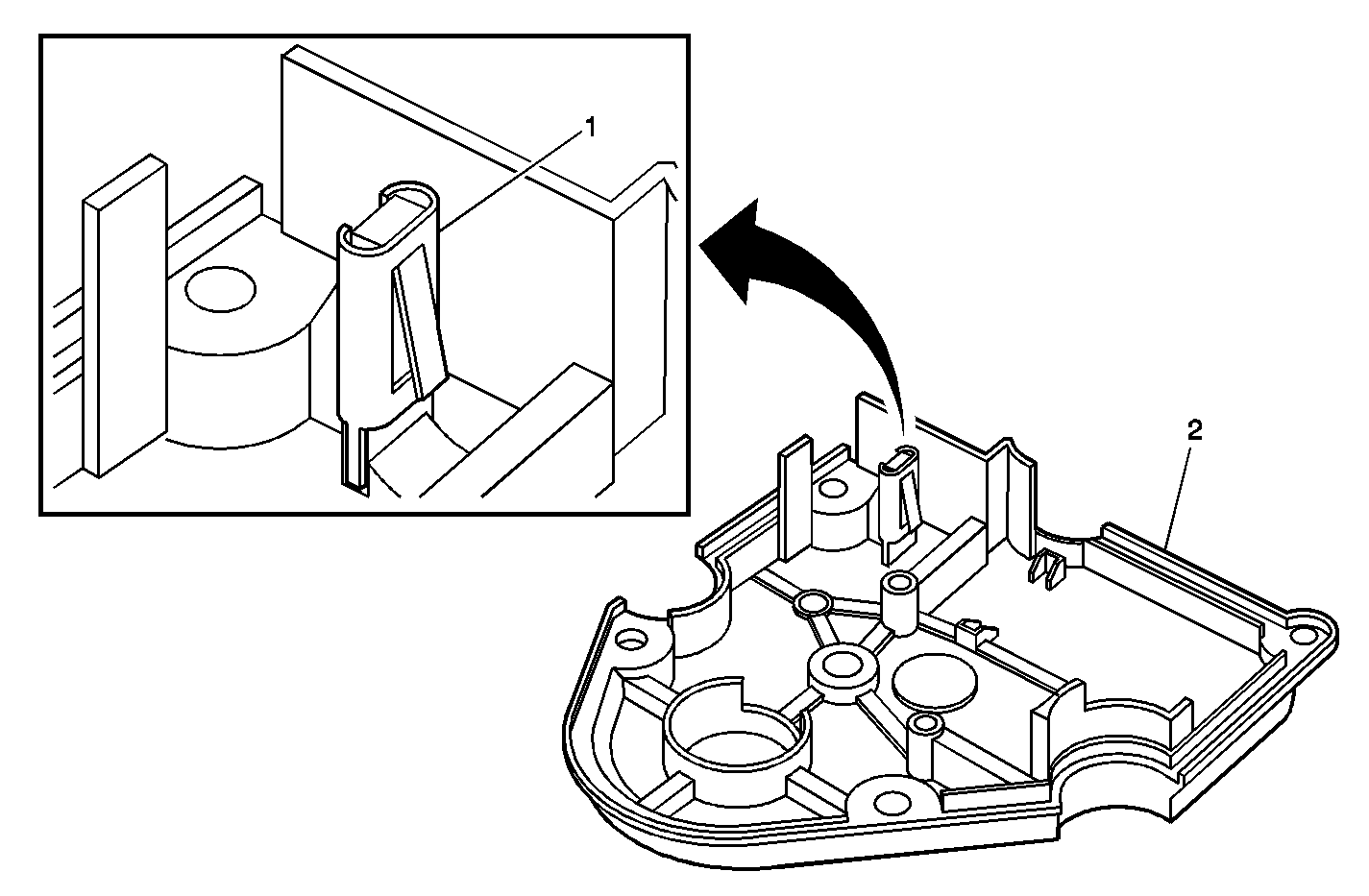 1

2