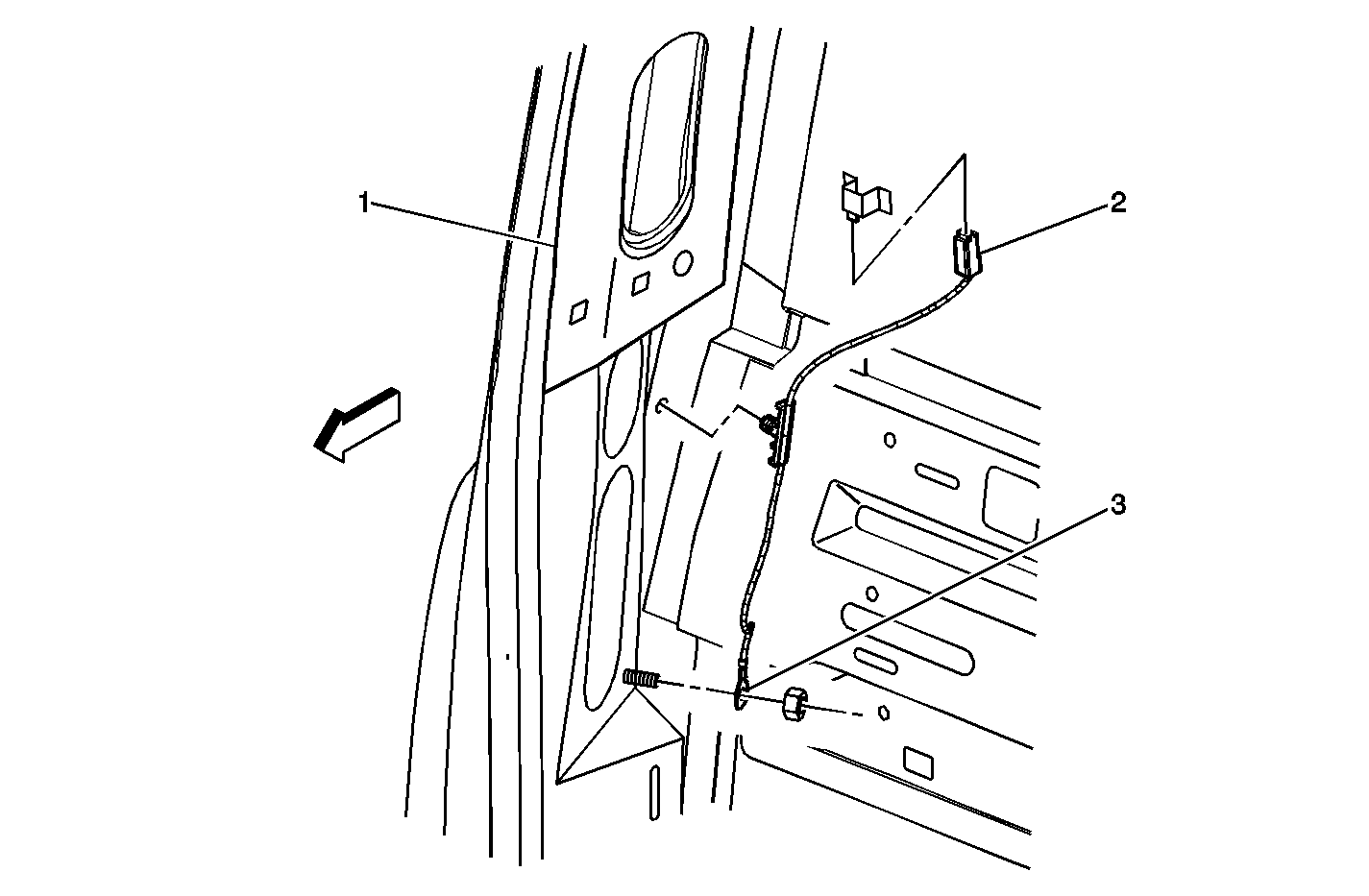 1
2
3