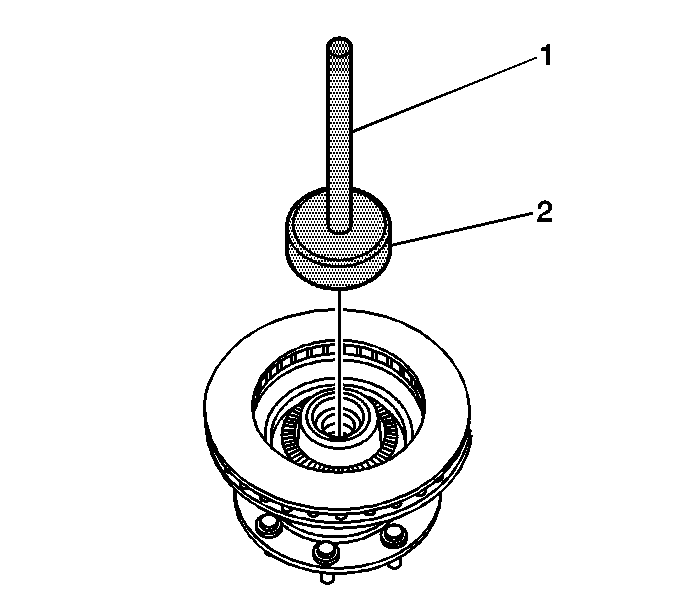 1
2