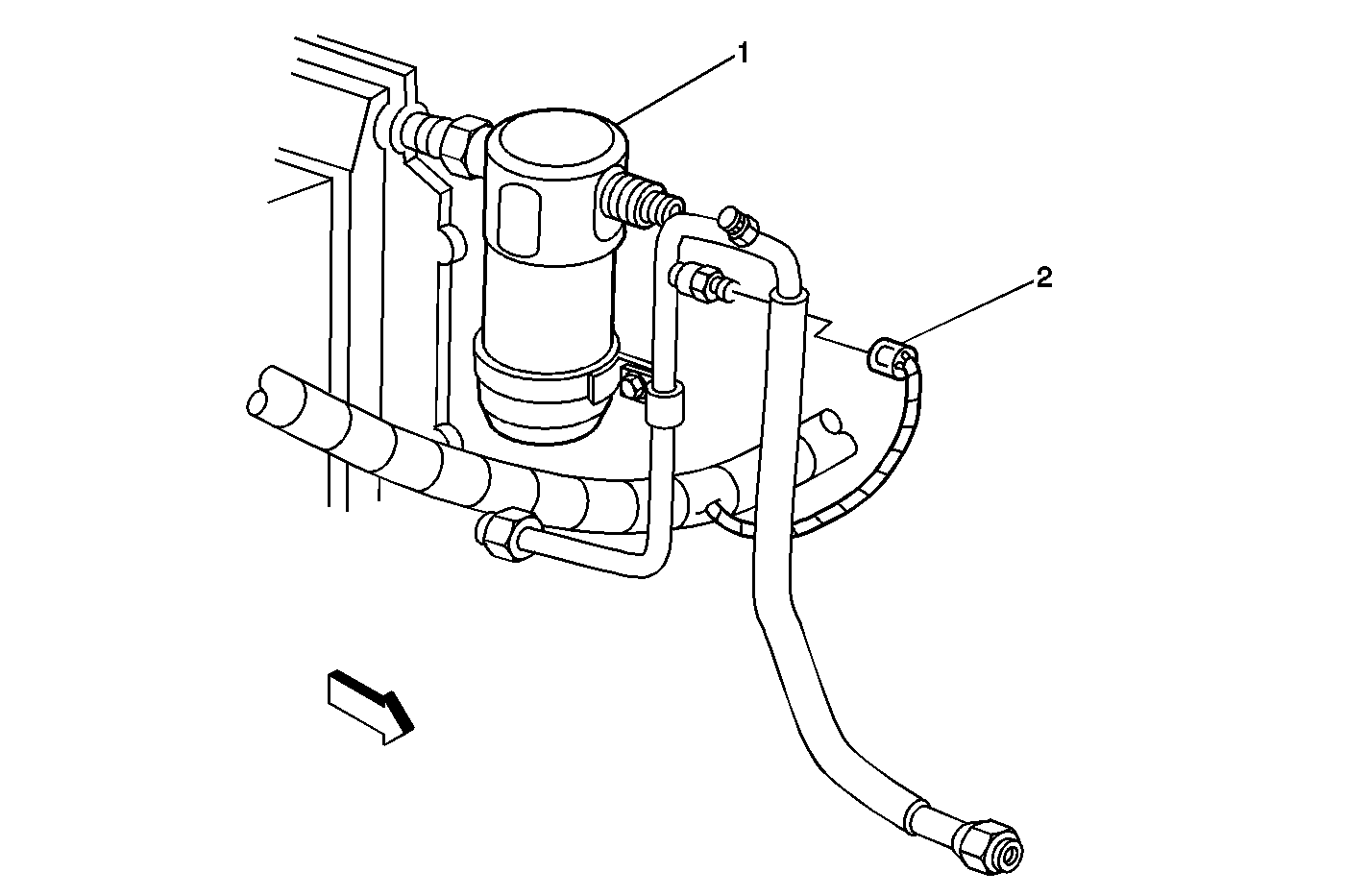 1
2