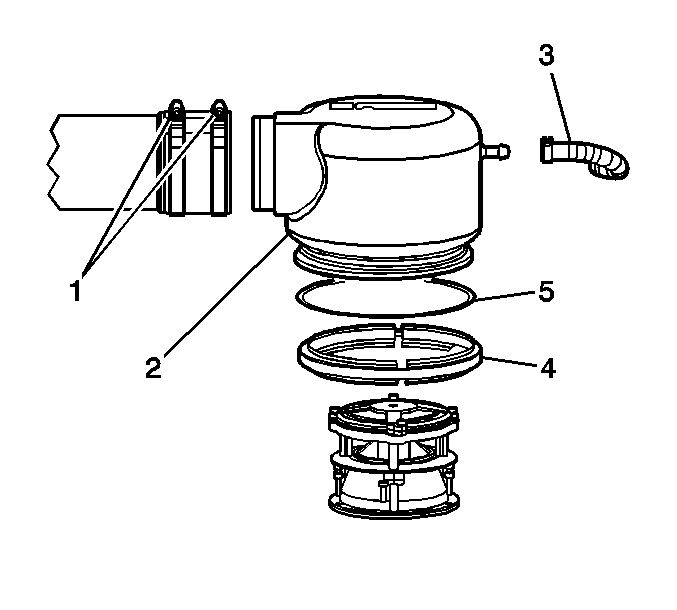 3

1

5

2

4