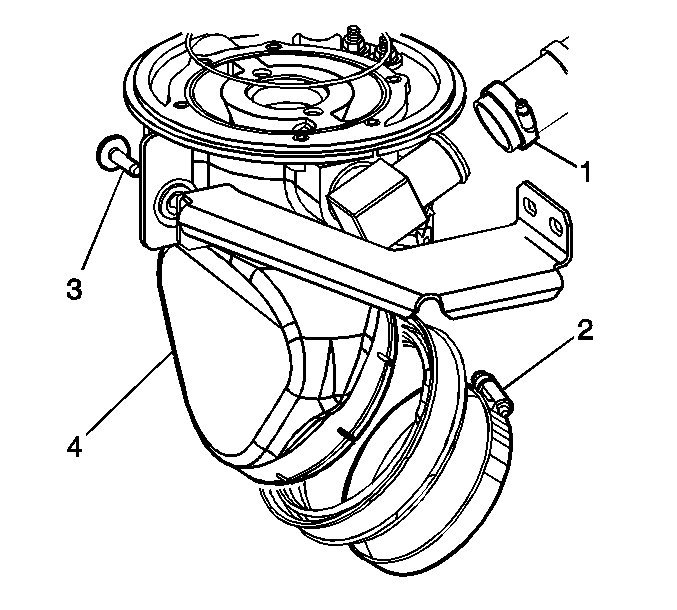 1
3
2
4