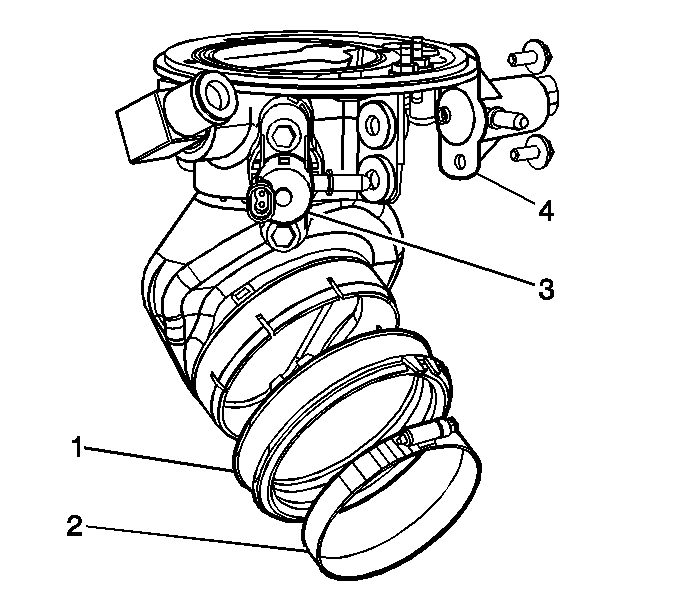 4
3
1
2