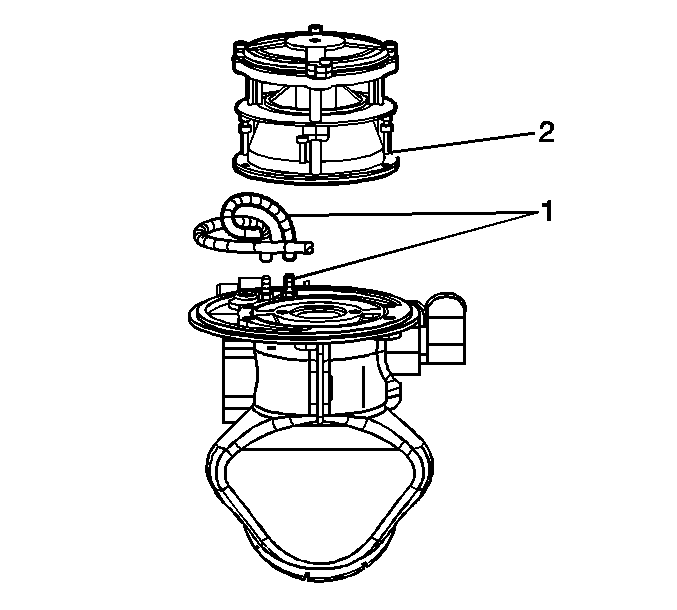 2

1