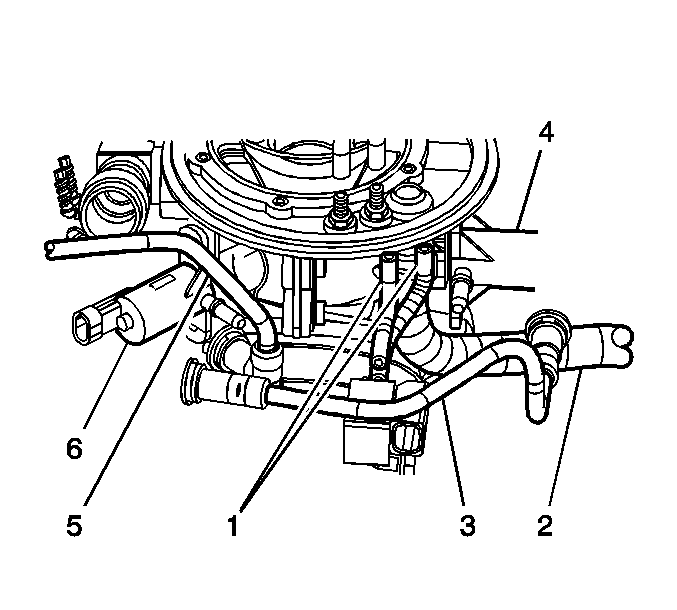 4
6
5
1
3
2