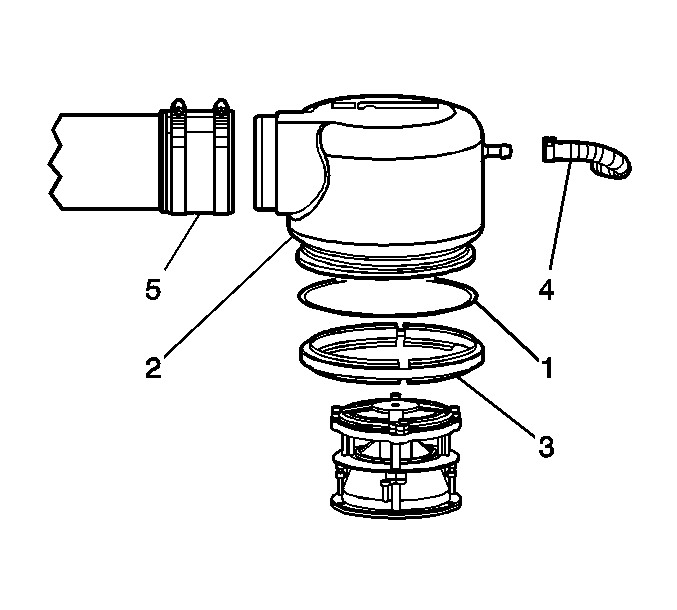 5
4
2
1
3