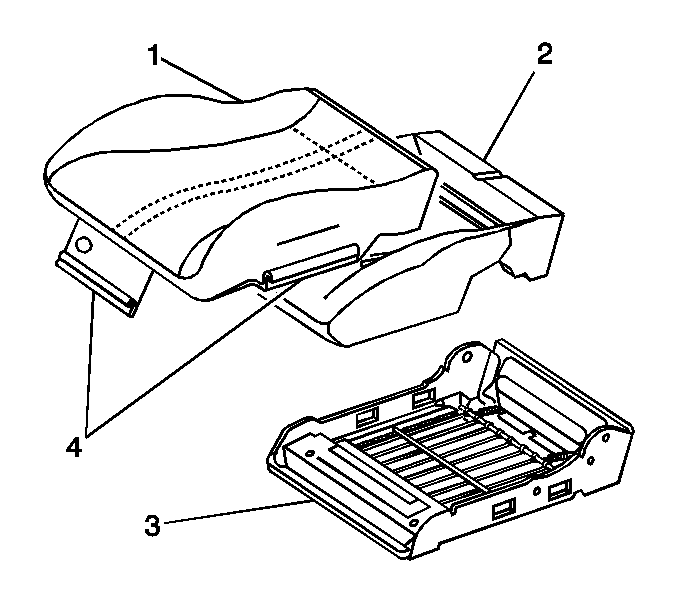 1
2
4
3