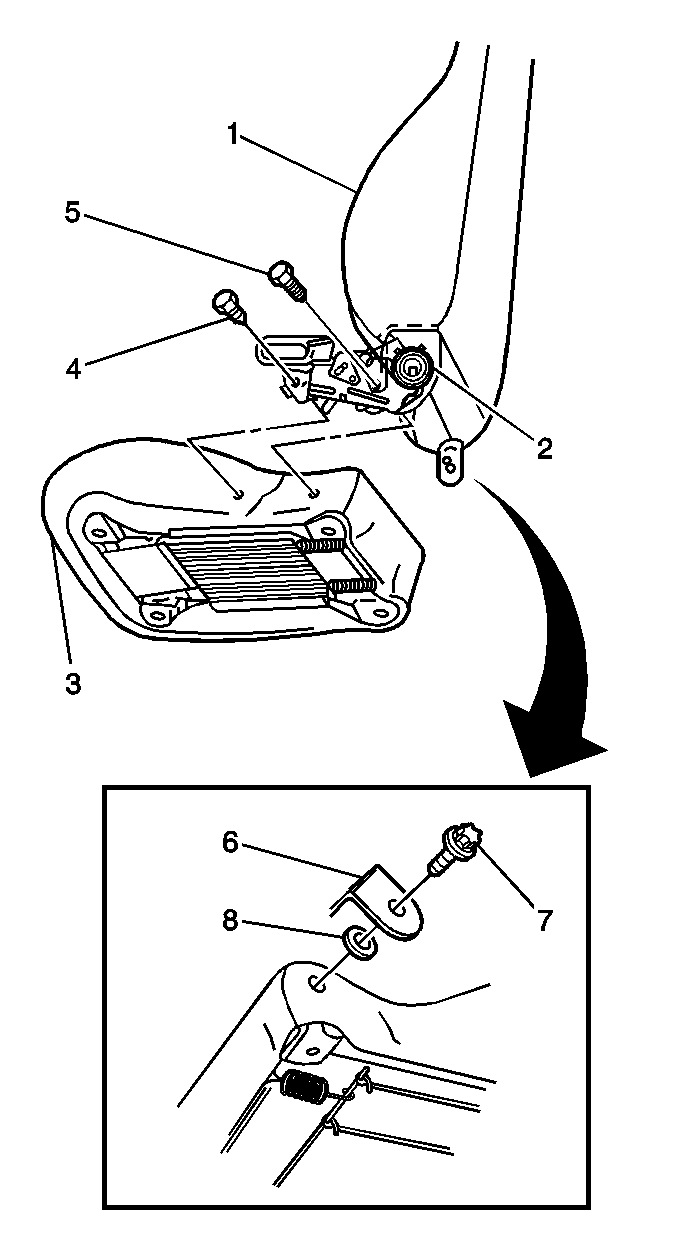 1
5
4
2
3
6
7
8