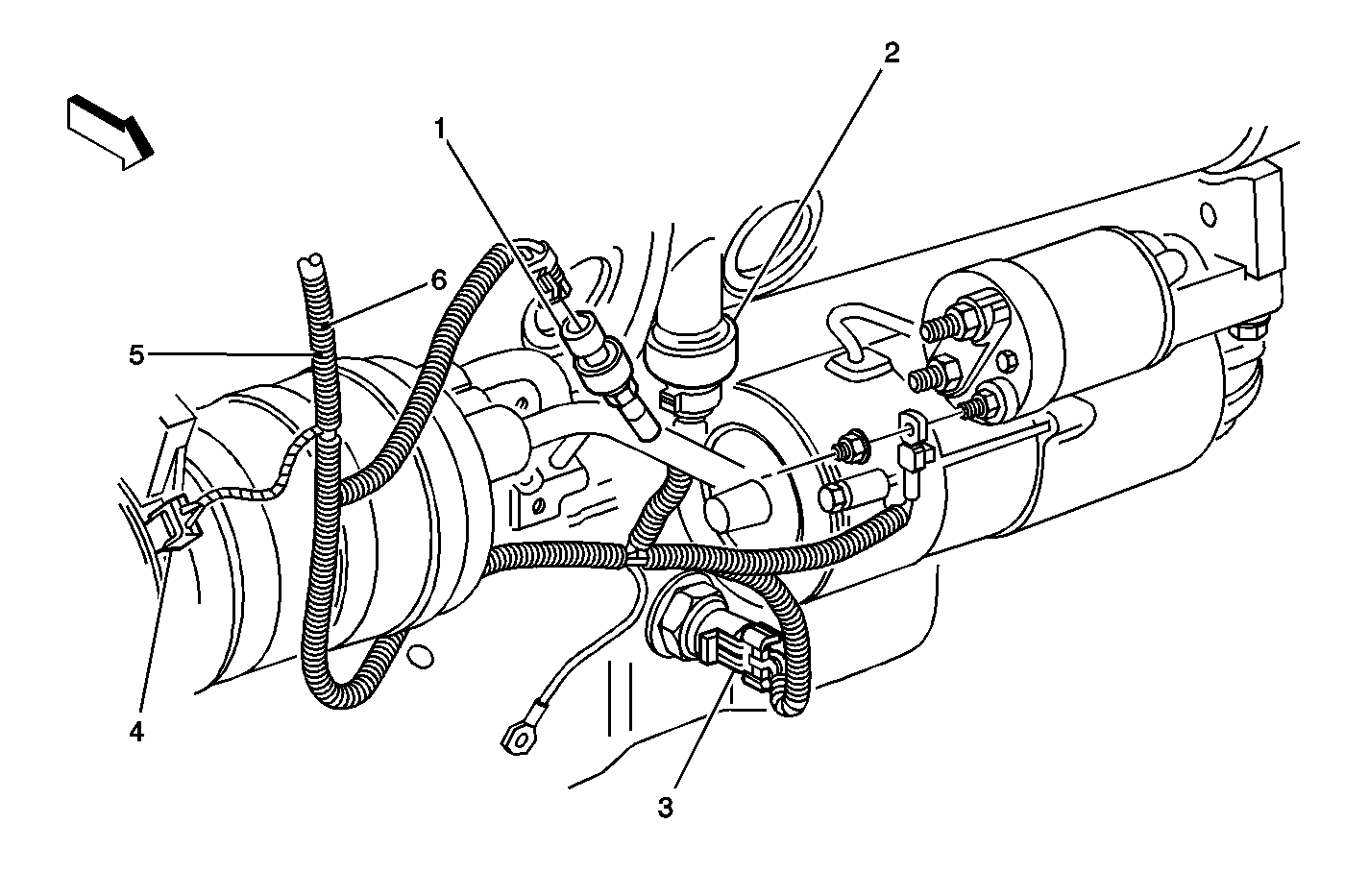 2
1
6
5
4
3