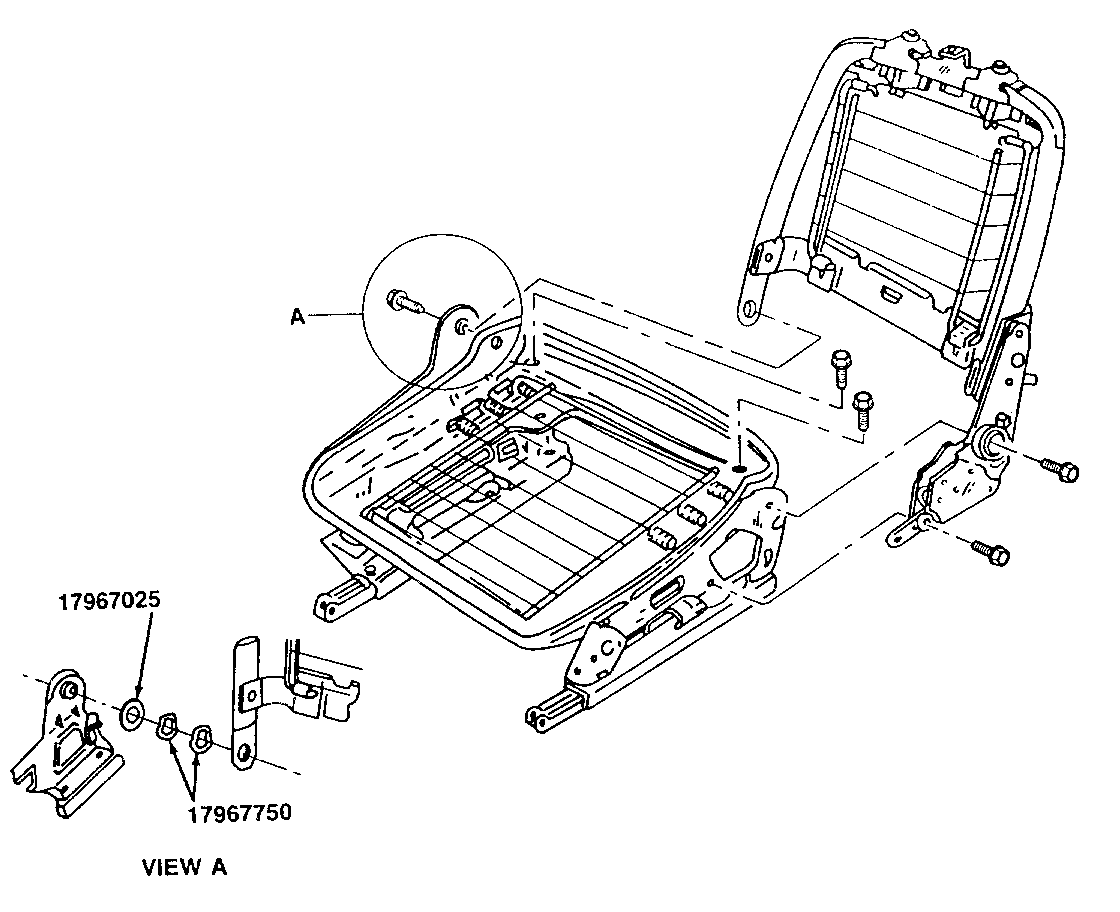 A

17967025

17967750

VIEW A