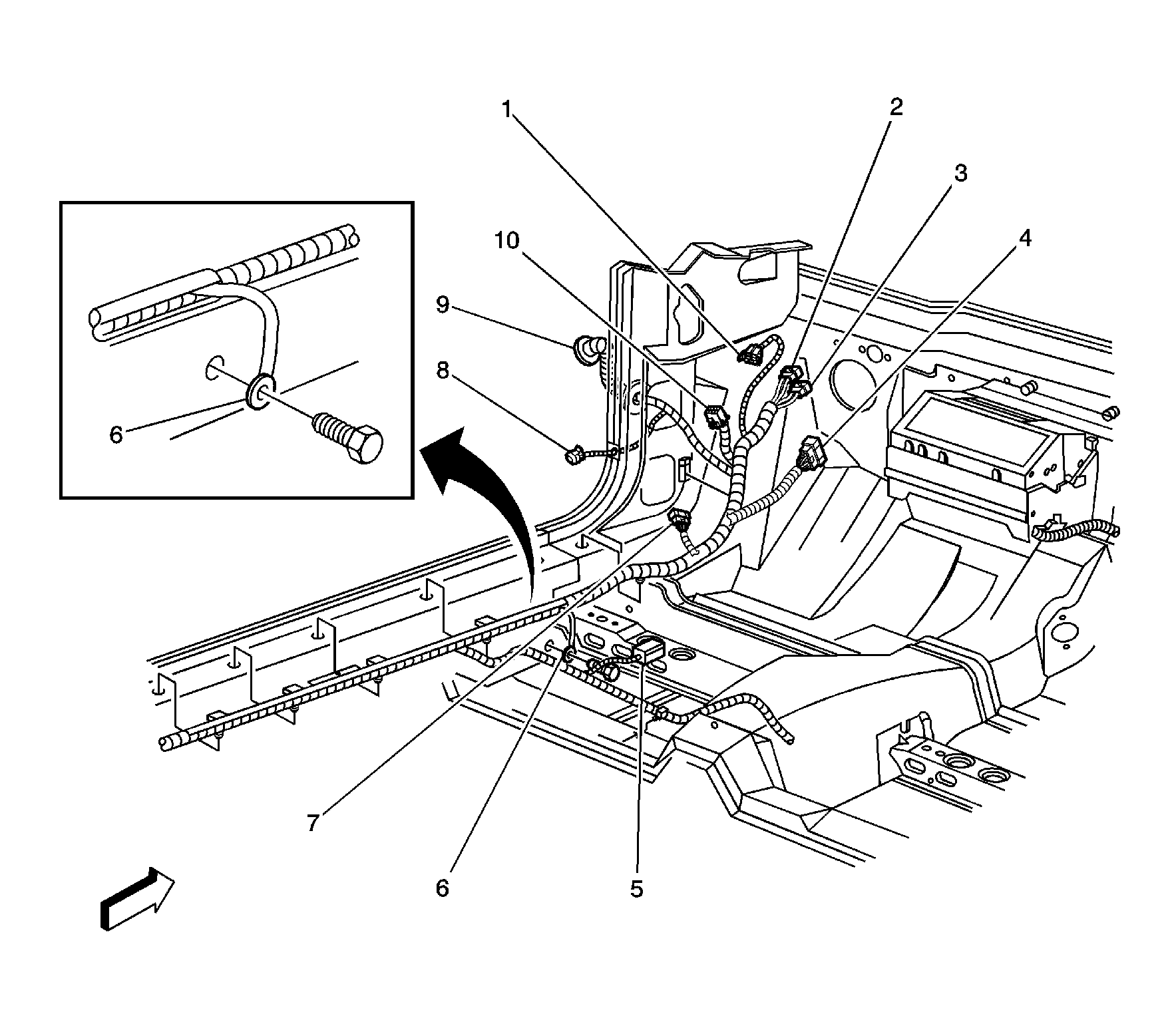 1
2
3
10
4
9
8
6
7
6
5