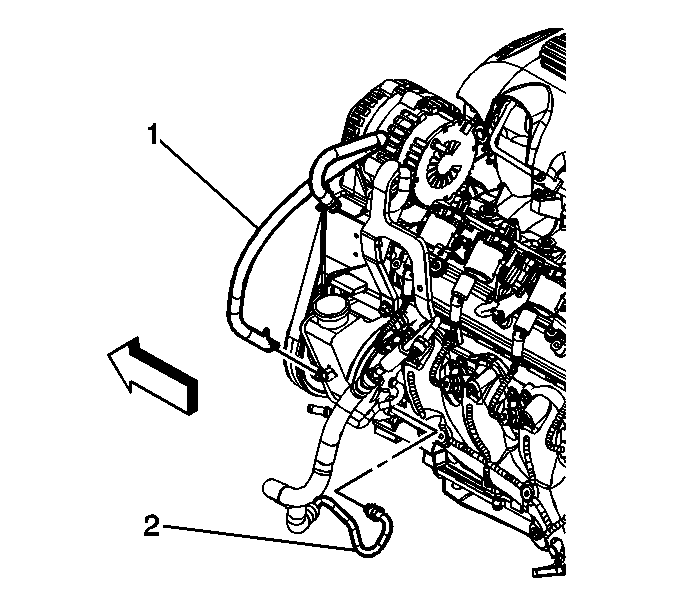 1

2