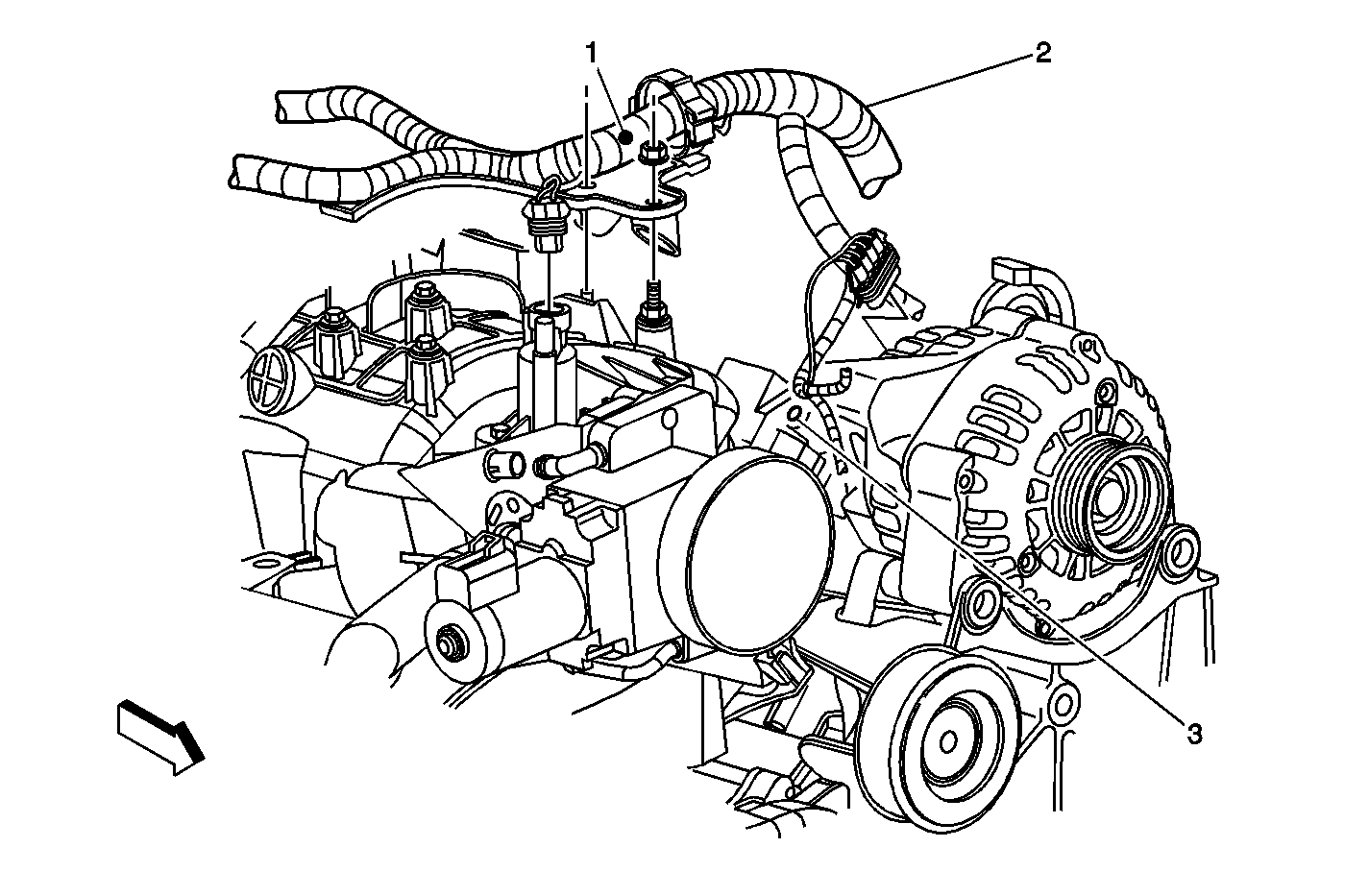 1
2
3