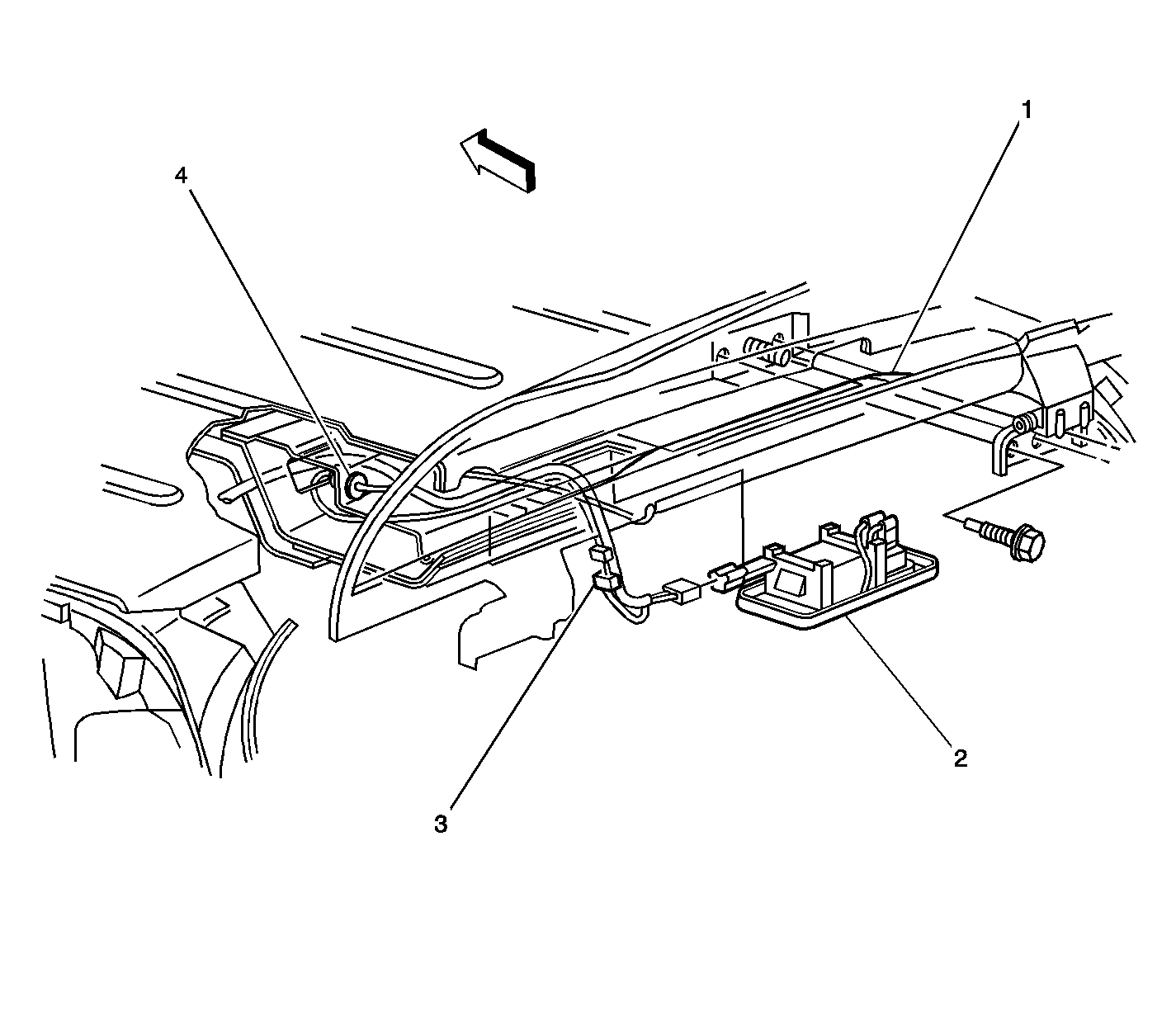 1

4

2

3