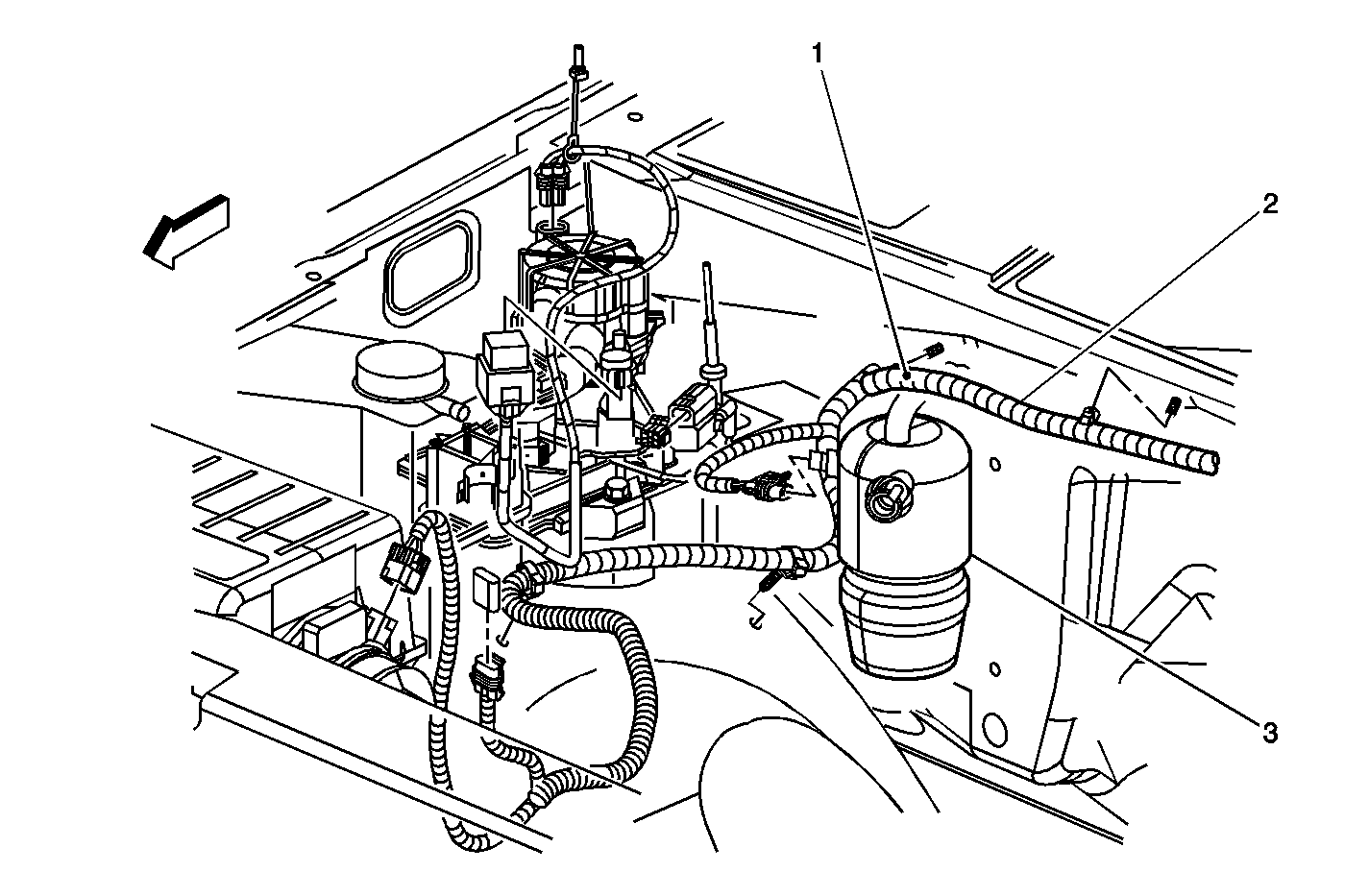 1
2
3