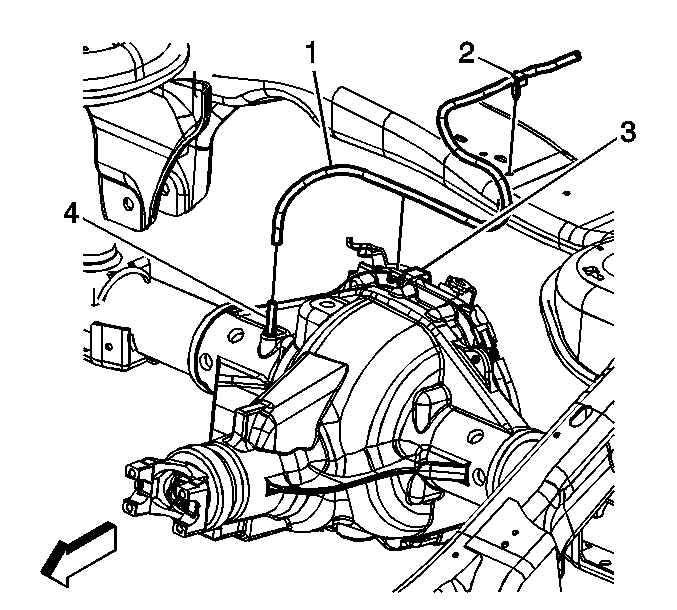 1
2
3
4