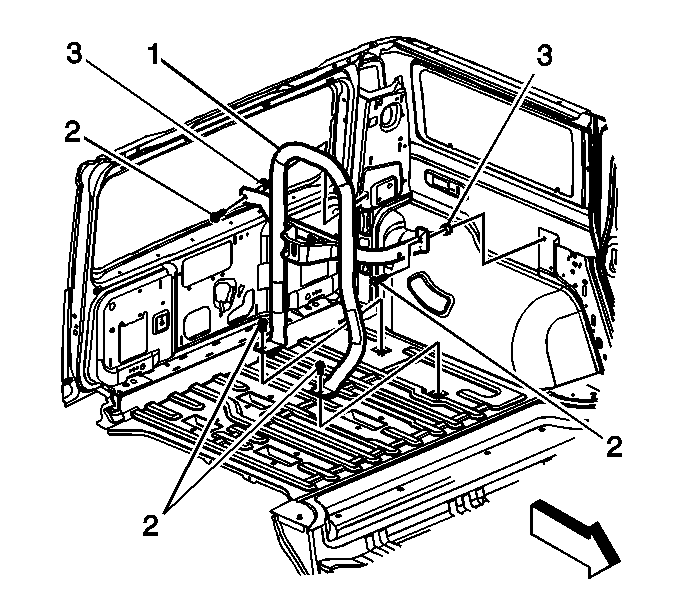 3
1
3
2
2
2