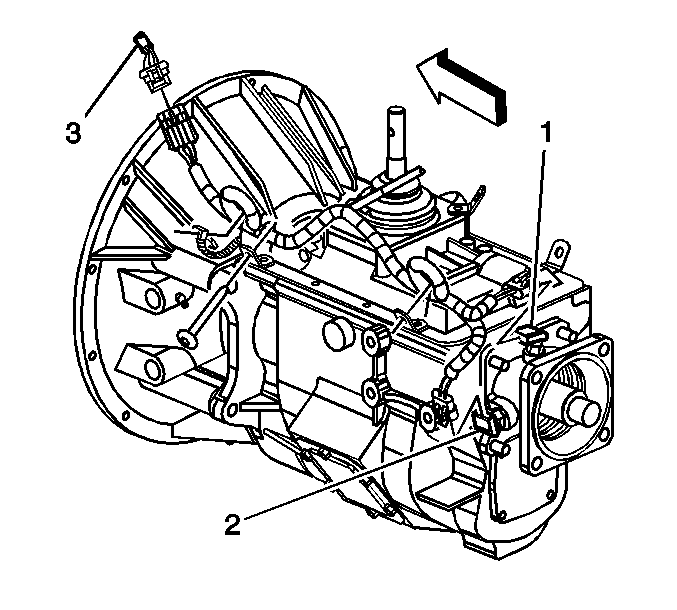 3
1
2