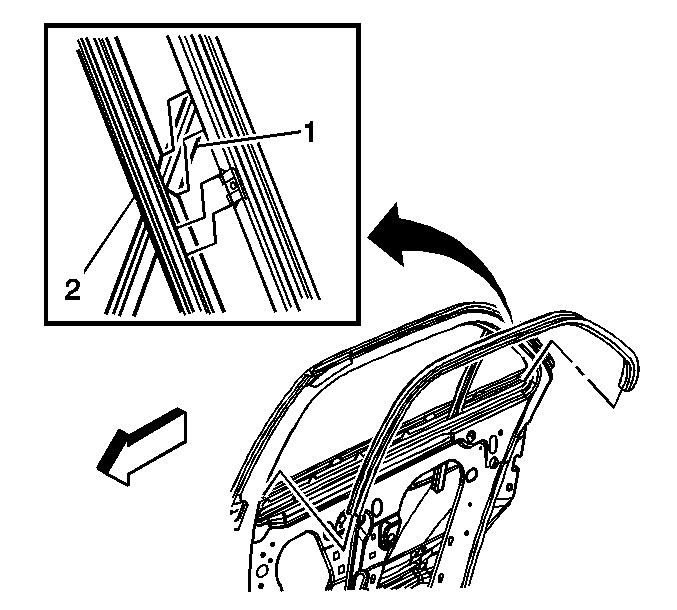 1
2