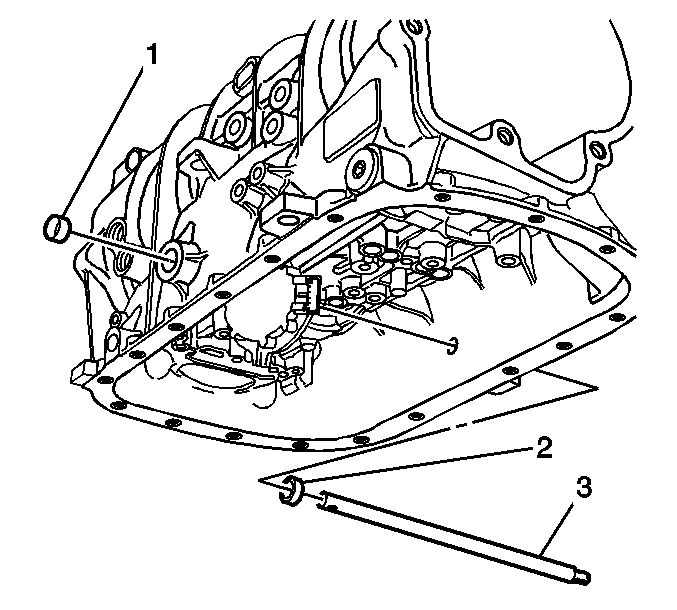 1
2
3