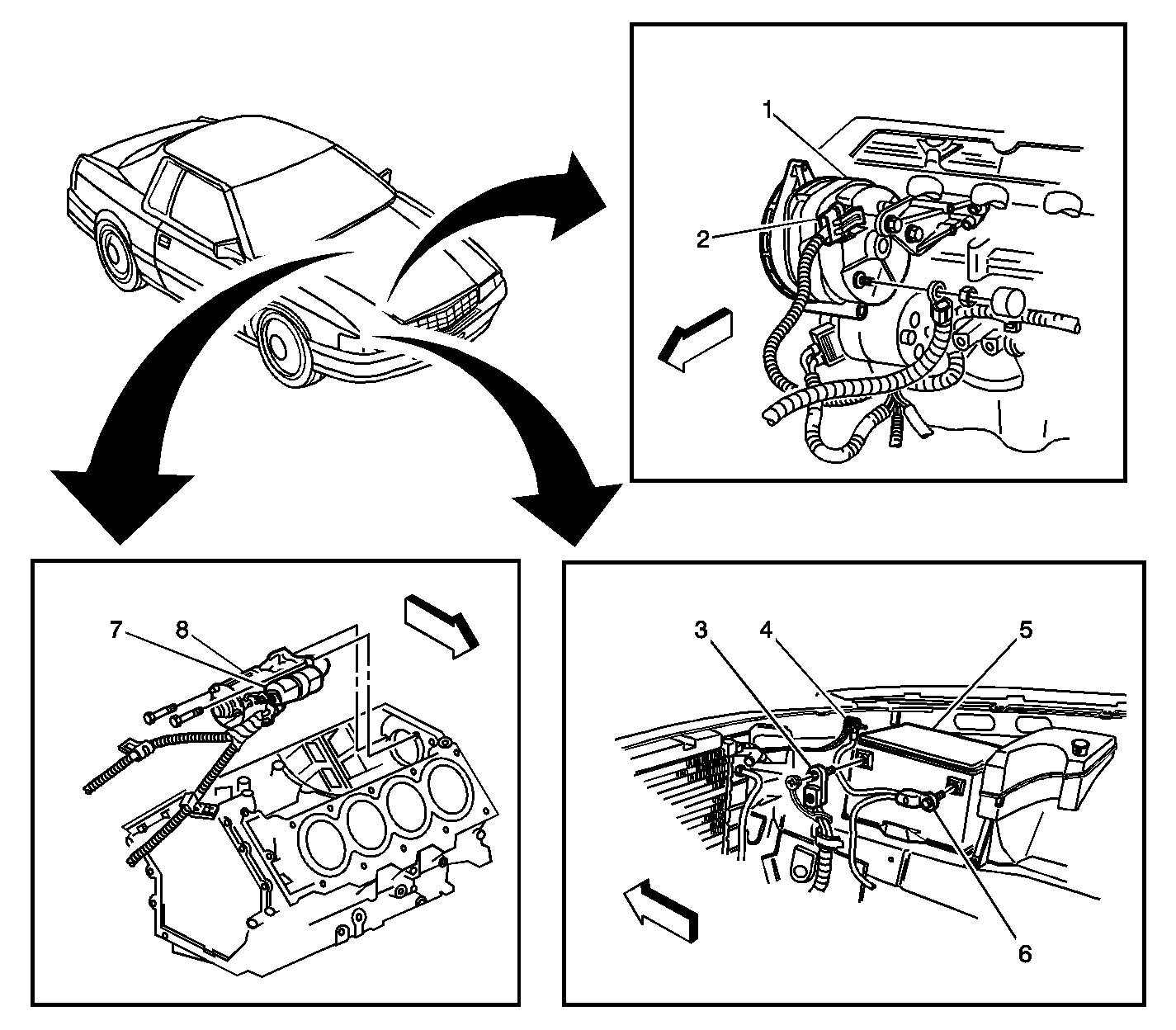 1
2
7
8
3
4
5
6