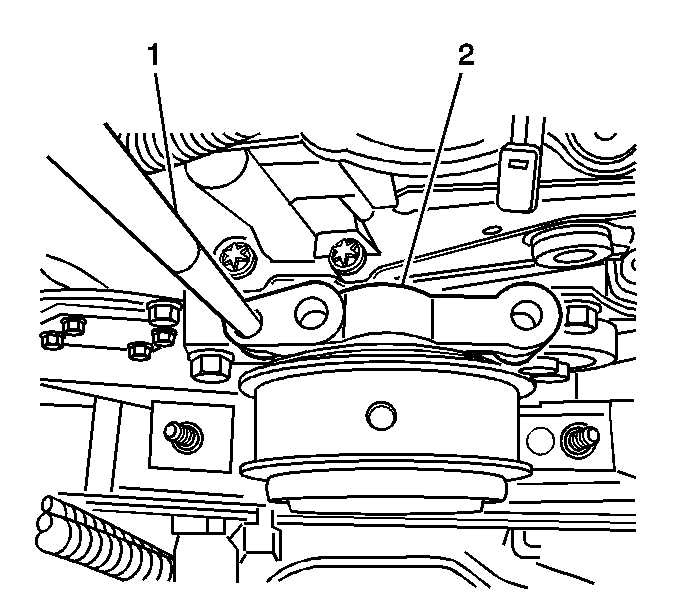 1
2