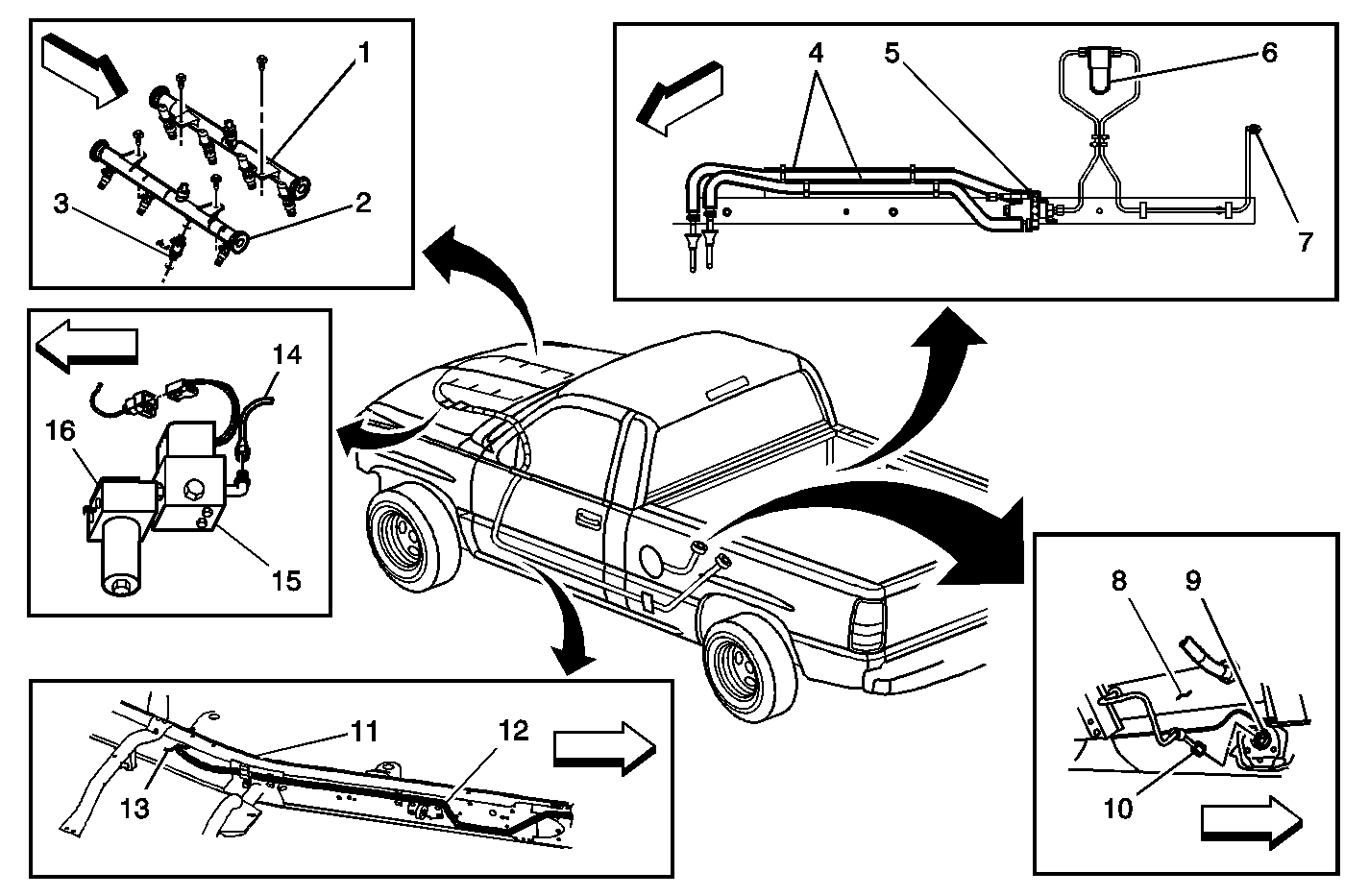 1
2
3
4
5
6
7
14
16
15
8
9
10
11
12
13