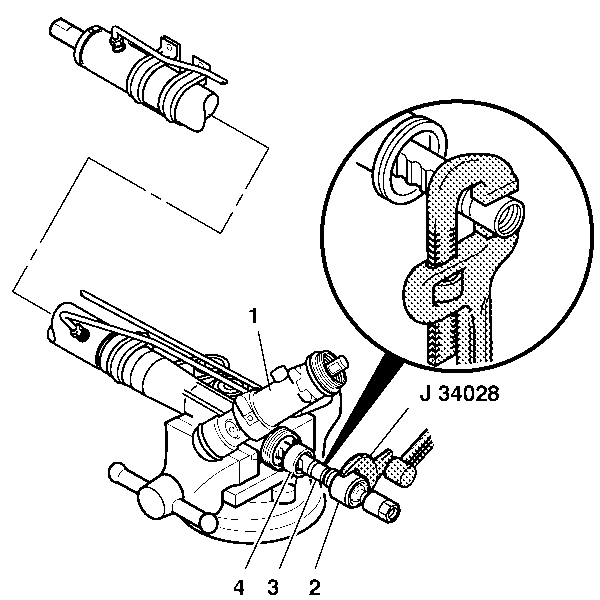 1

J 34028

4 3 2