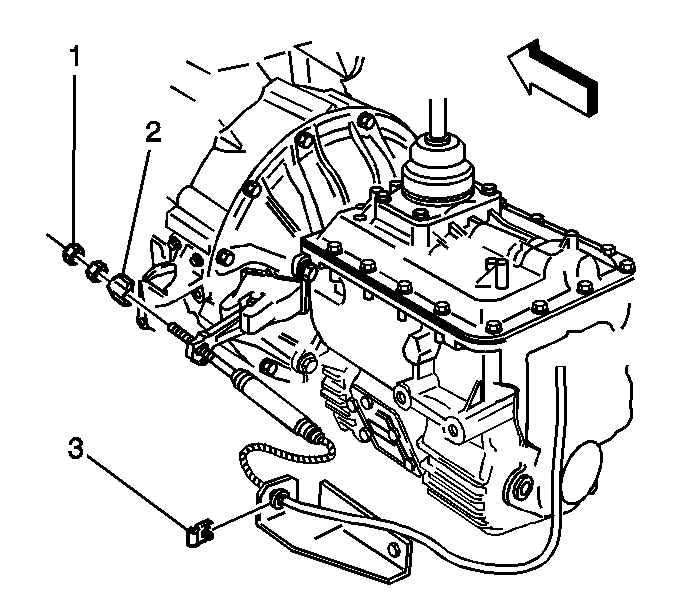 1
2
3