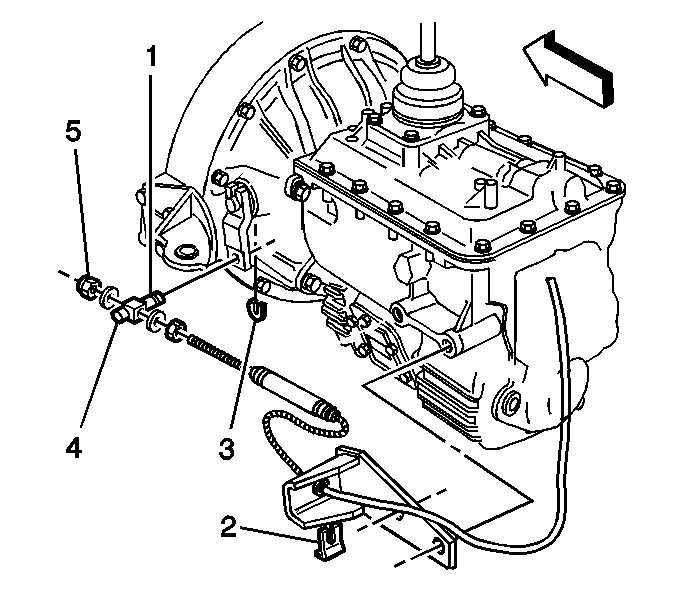 1
5
4
3
2