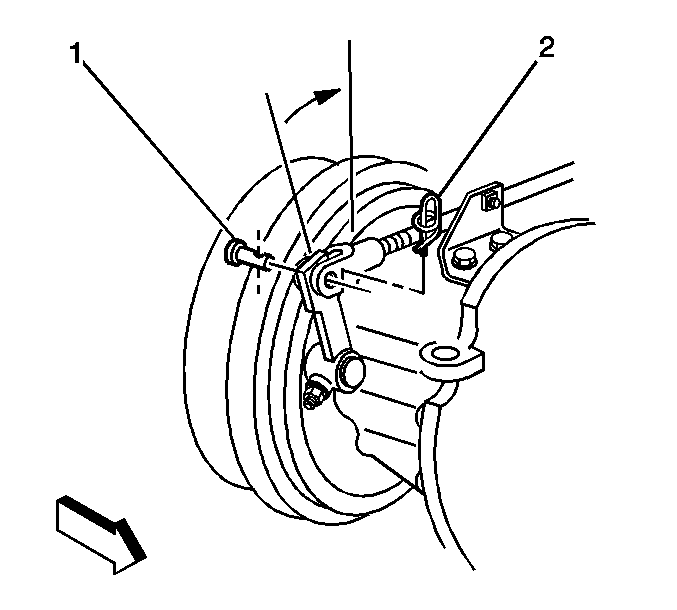 1
2