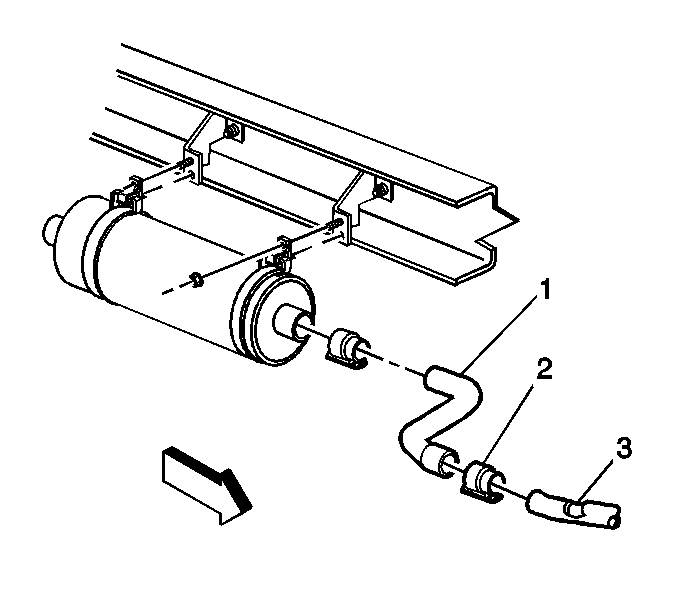 1
2
3