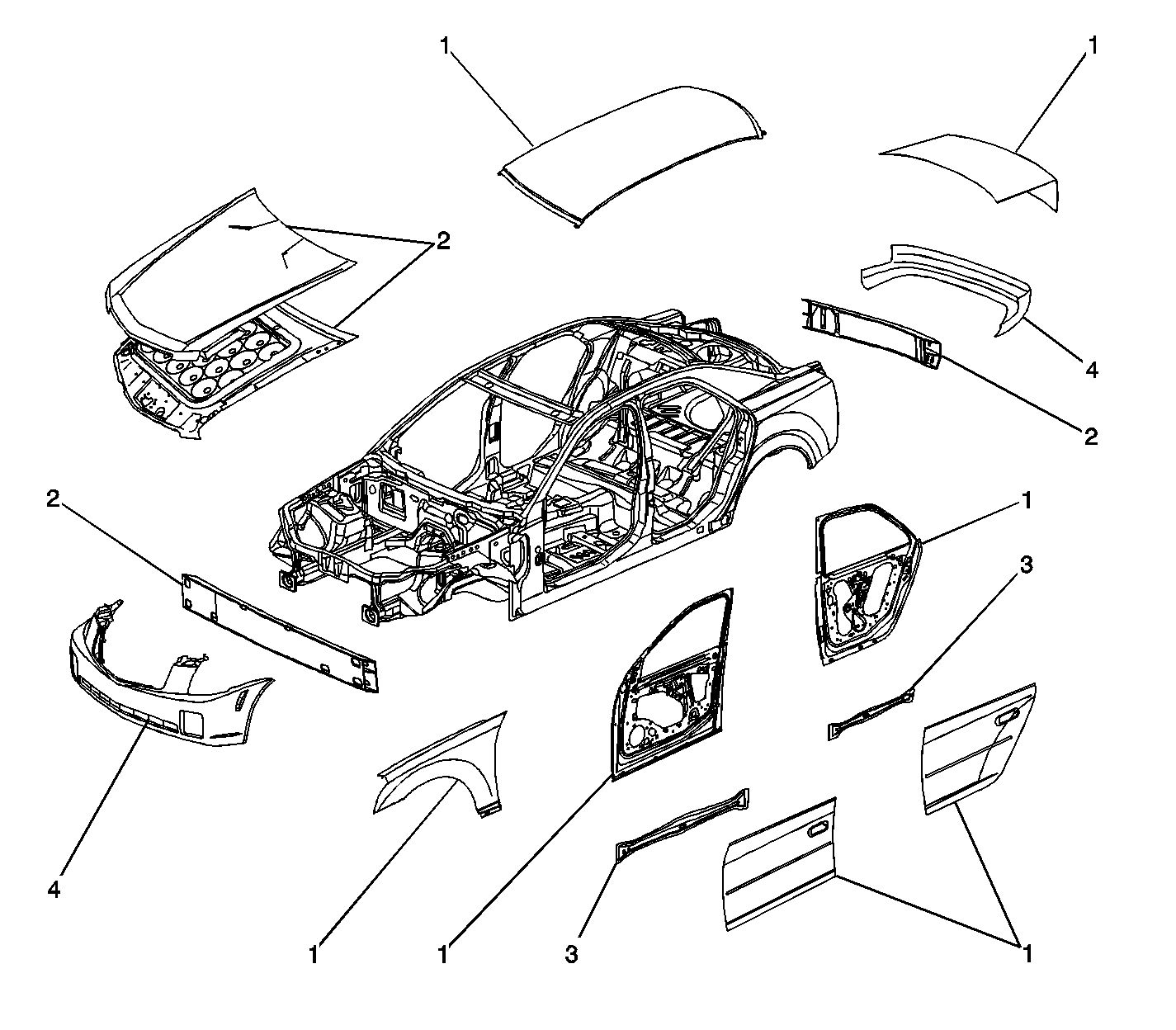 1
1
2
4
2
2
1
3
4
1
1
3
1