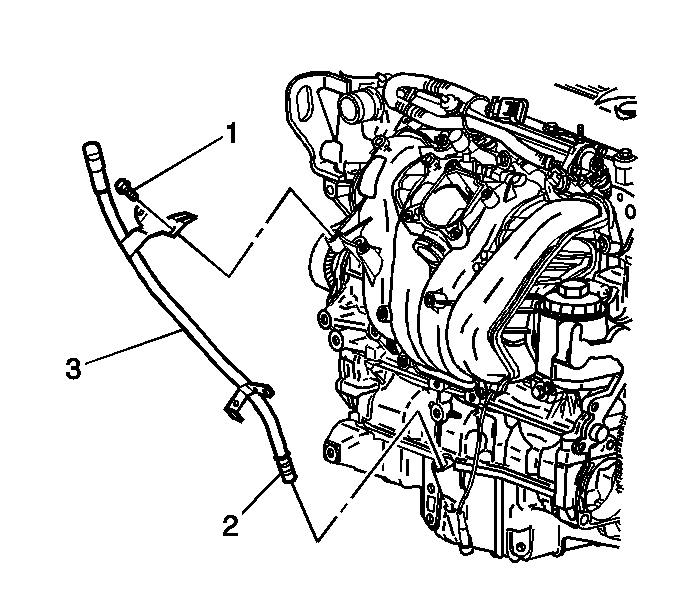 1
3
2