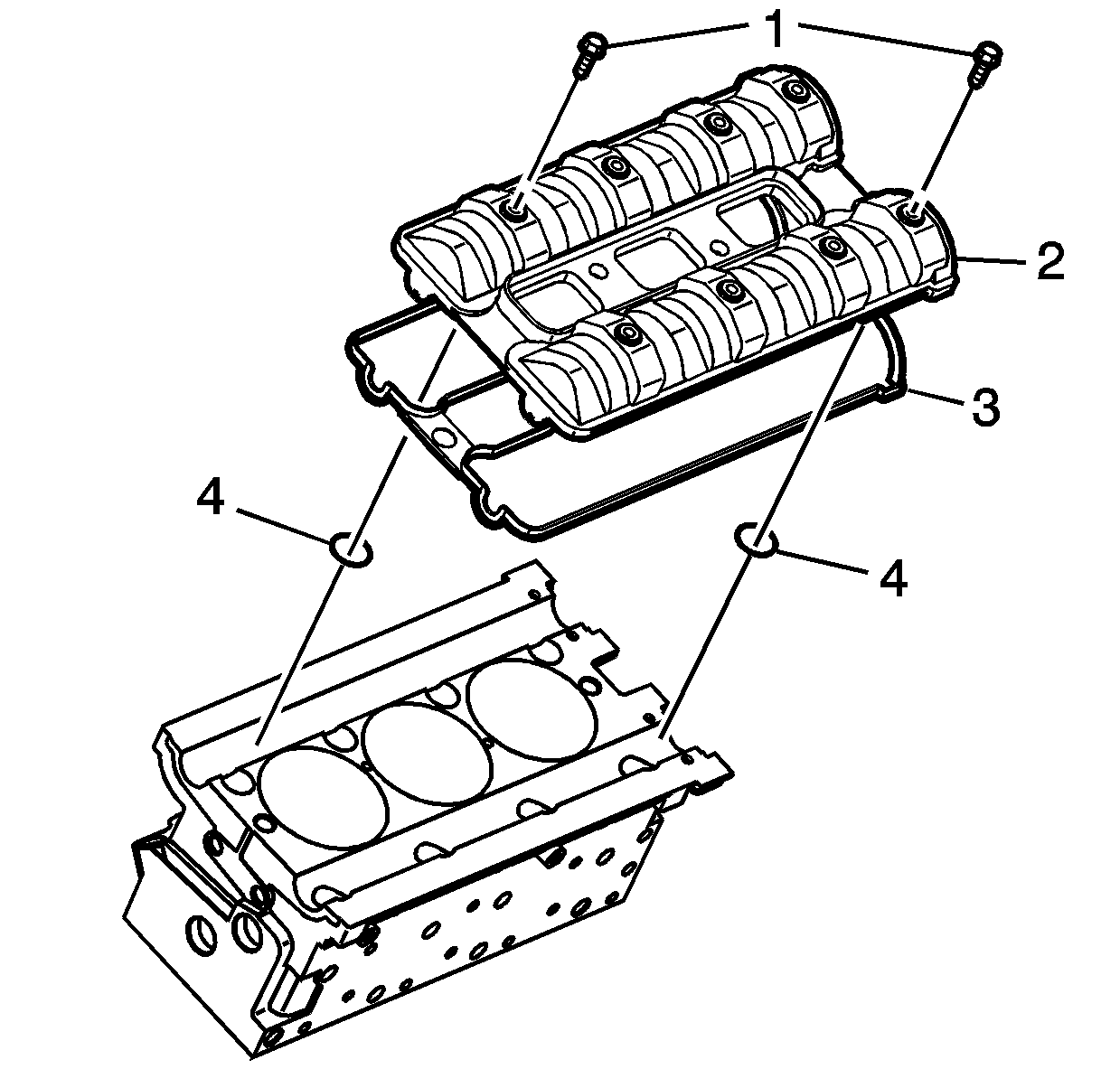 1
2
3
4
4