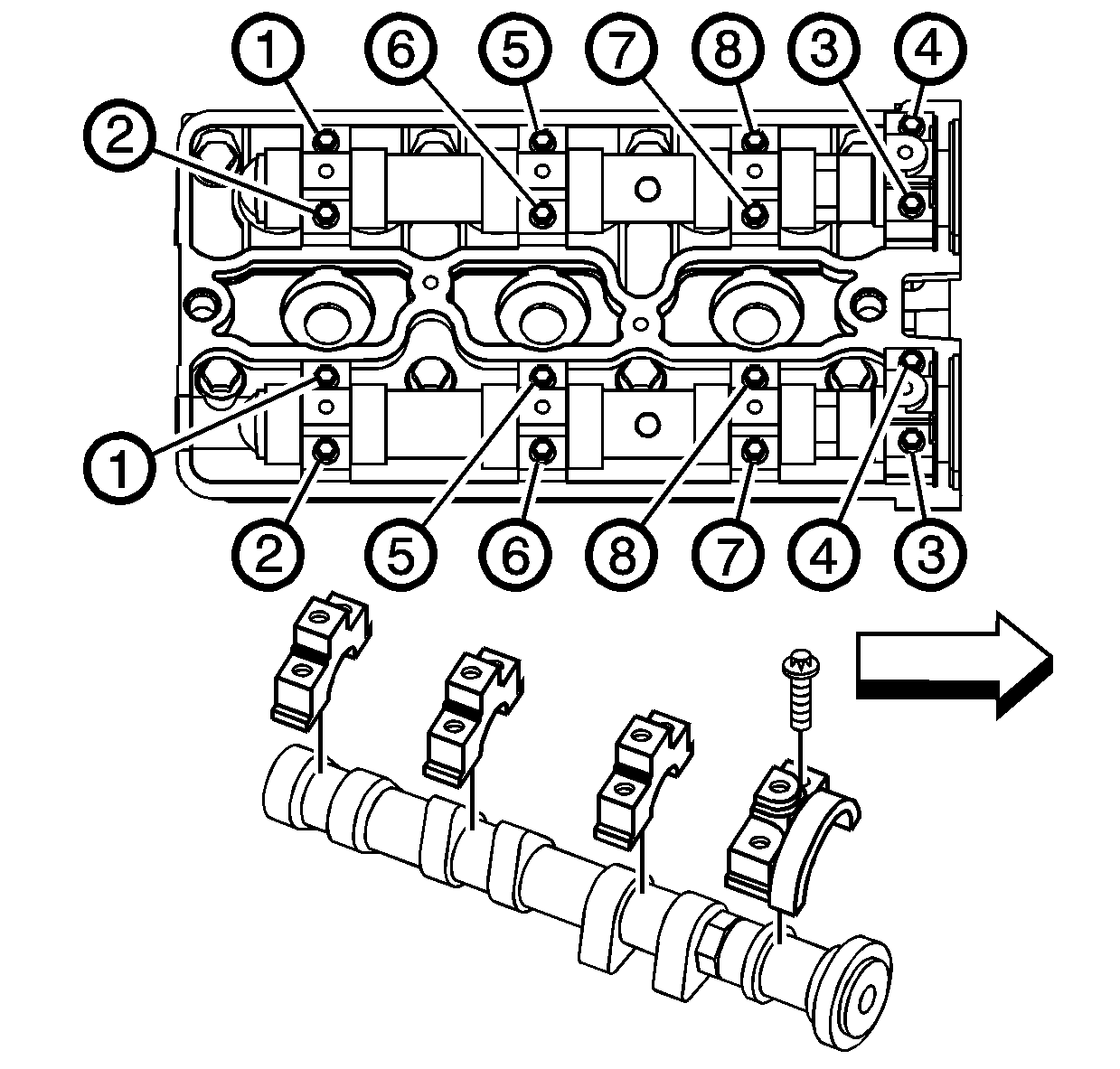 1
6
5
7
8
3
4
2
1
2
5
6
8
7
4
3