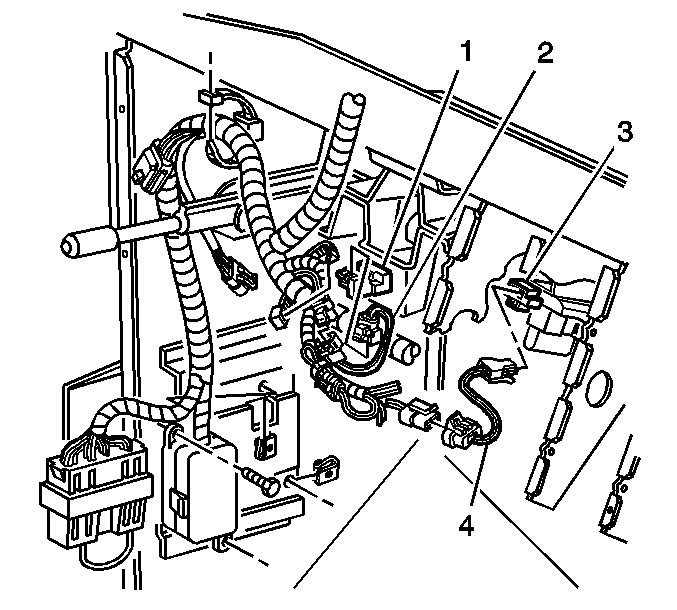 1
2
3
4