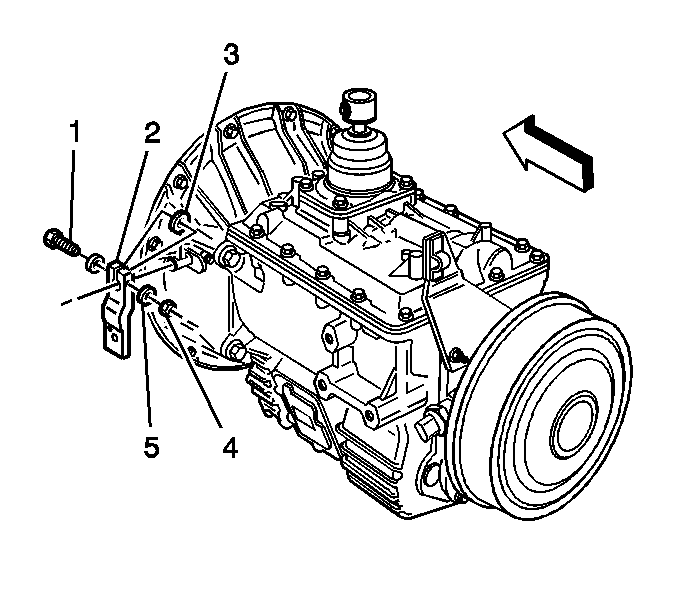 3
1
2
5
4