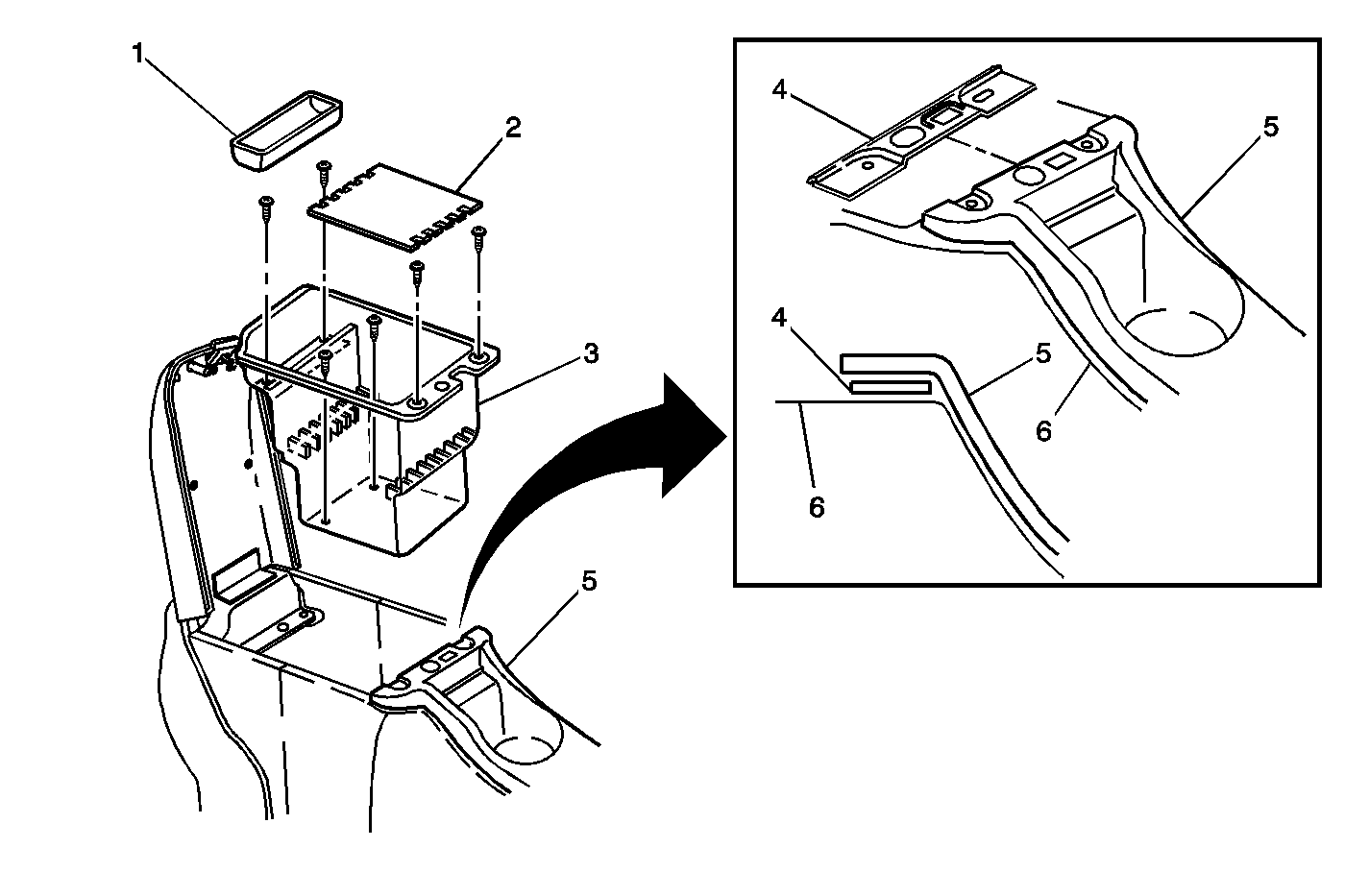 1
2
3
5
4
5
4
5
6
6