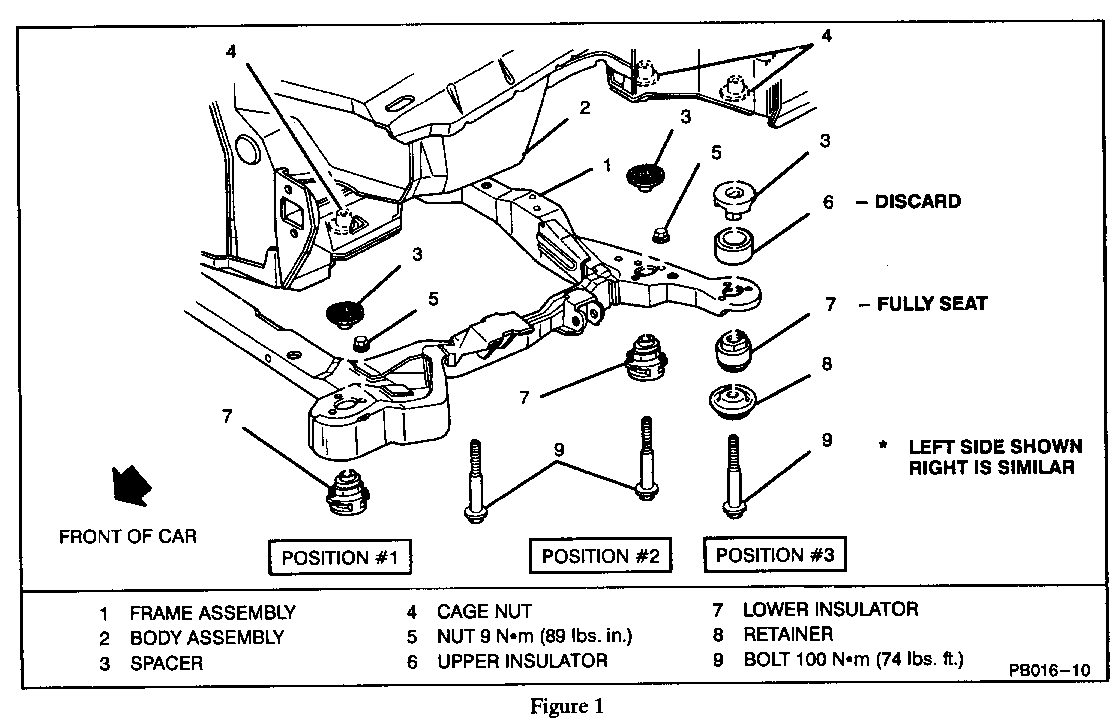 4
4
2
3
1
5
3
6 – DISCARD
3
5
7 – FULLY SEAT
8
7
7
9
9
* LEFT SIDE SHOWN RIGHT IS SIMILAR
FRONT OF CAR
POSITION #1
POSITION #2
POSITION #3

1 FRAME ASSEMBLY
2 BODY ASSEMBLY
3 SPACER
4 CAGE NUT
5 NUT 9 N•m (89 lbs. in.)
6 UPPER INSULATOR
7 LOWER INSULATOR
8 RETAINER
9 BOLT 100 N•m (74 lbs. ft.)
PB016–10

Figure 1