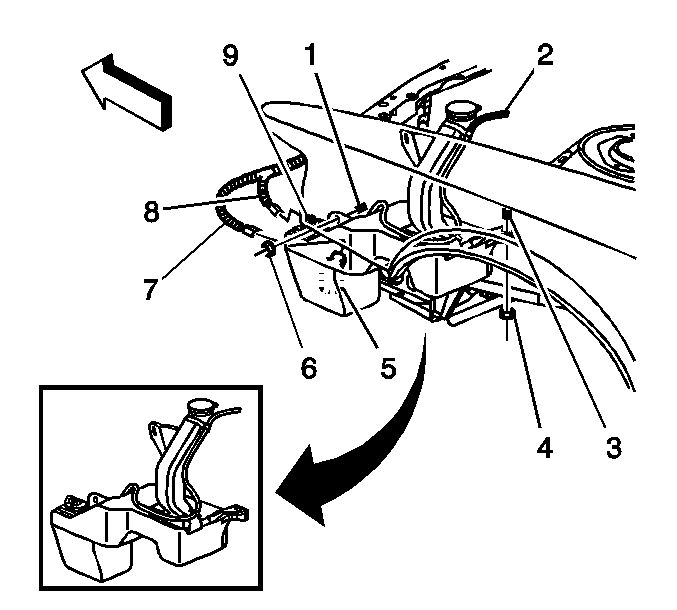 9
1
2
8
7
6
5
4
3