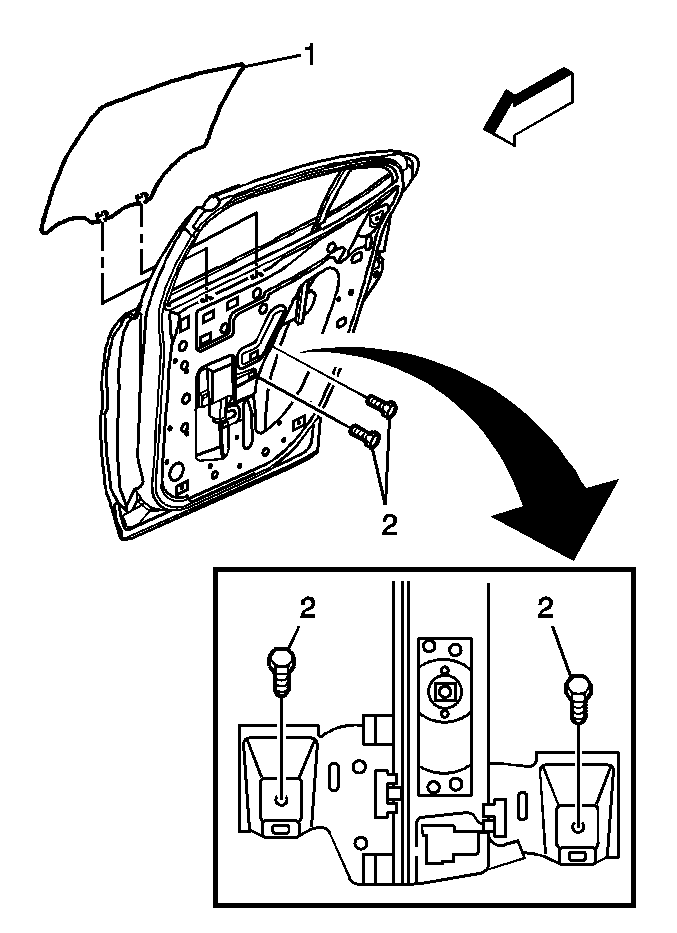 1

2

2

2