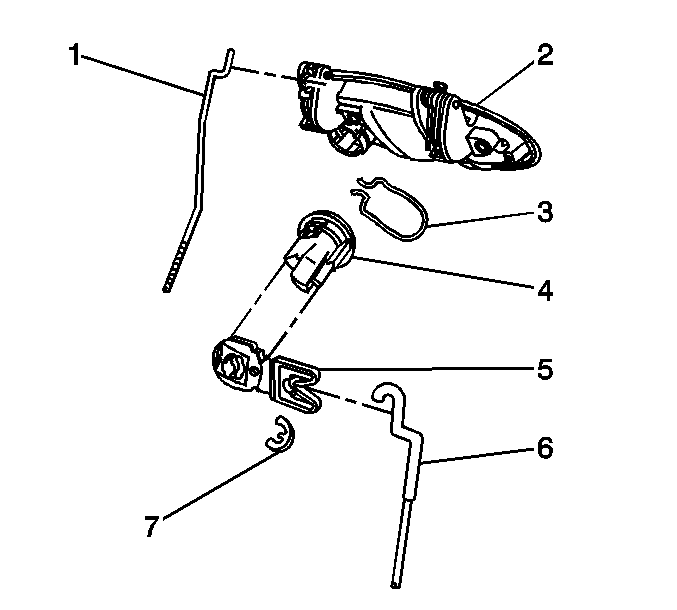 1
2
3
4
5
6
7