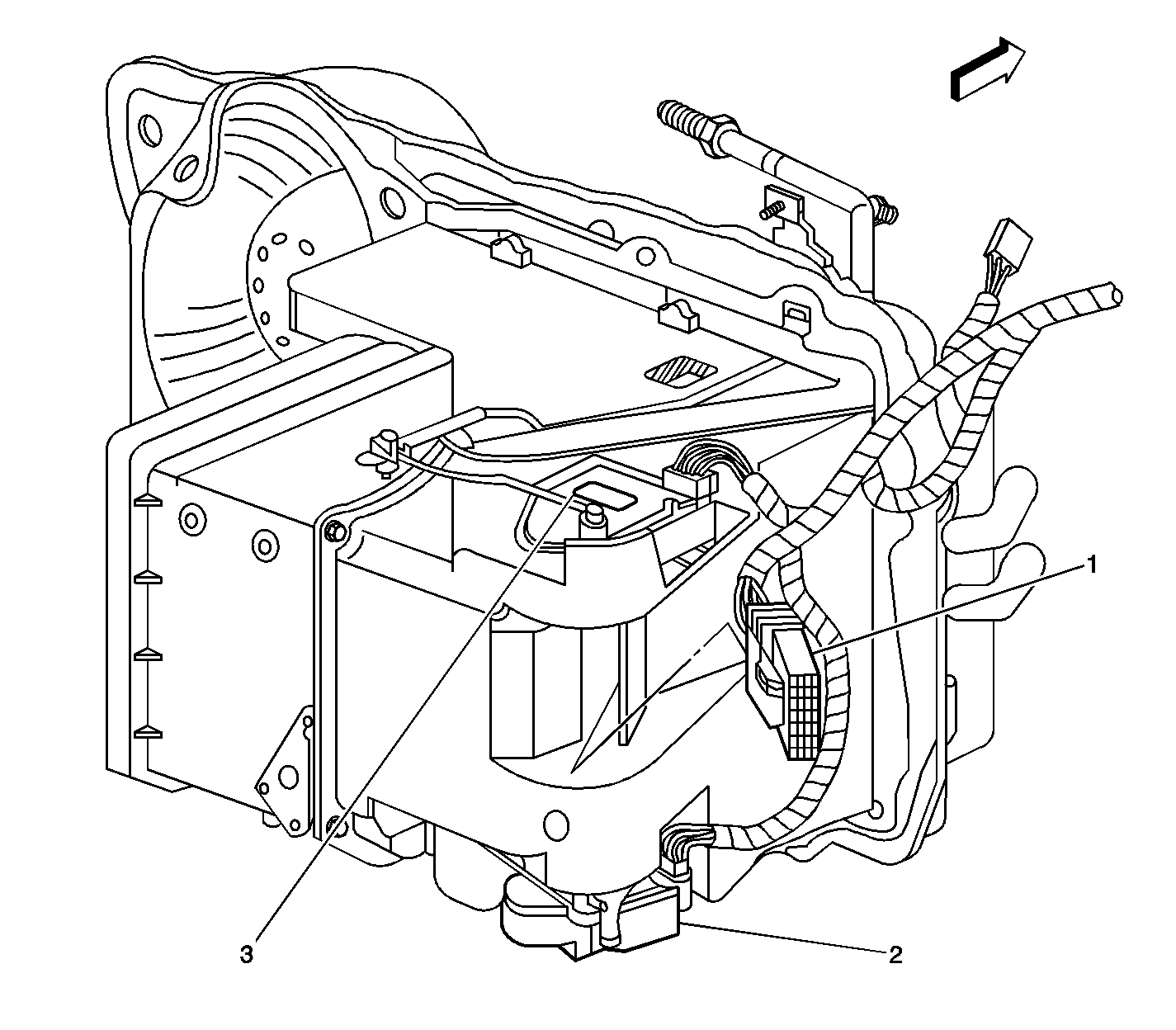 1
3
2